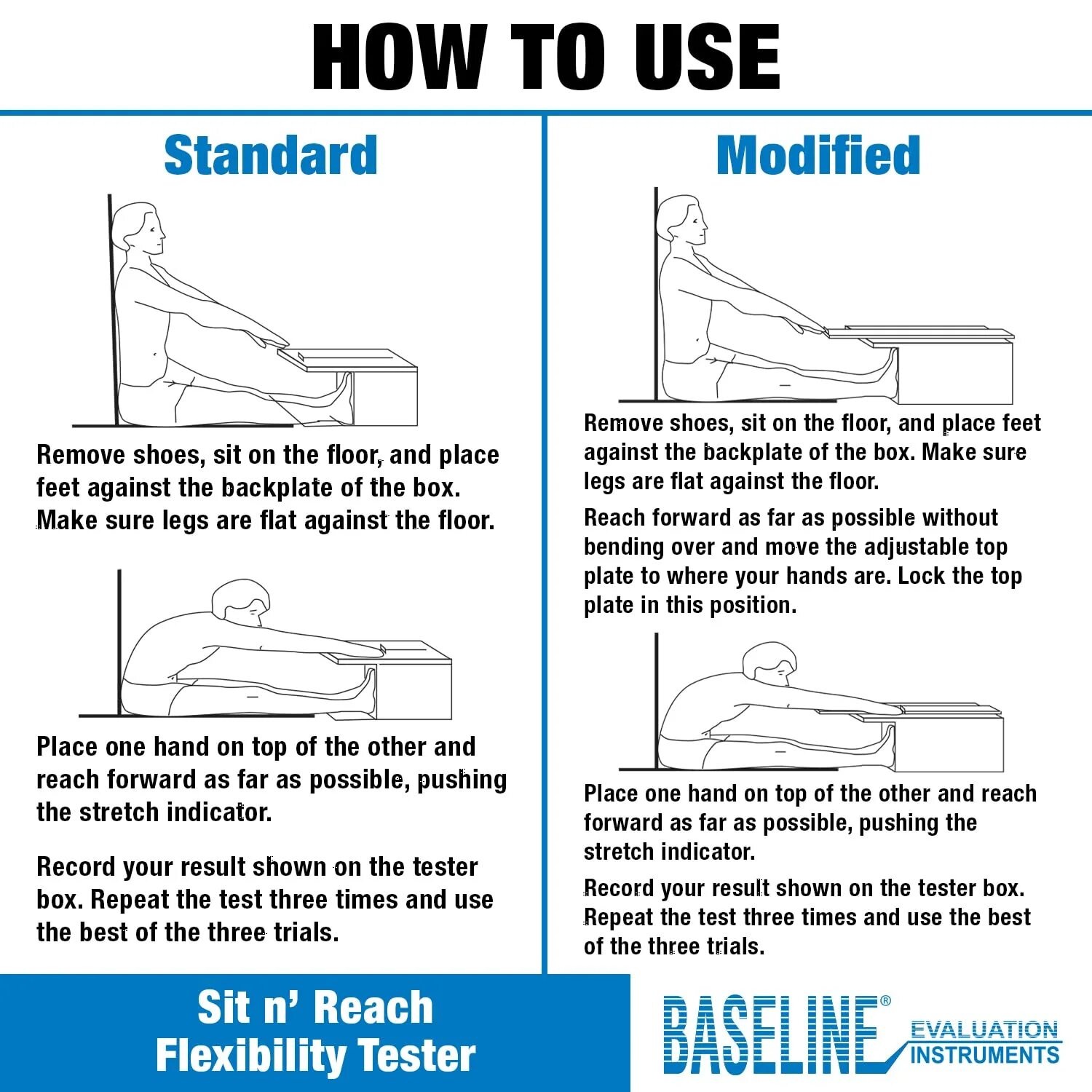 HOW TO USE

Standard

Remove shoes, sit on the floor, and place feet against the backplate of the box. Make sure legs are flat against the floor.

Place one hand on top of the other and reach forward as far as possible, pushing the stretch indicator.

Record your result shown on the tester box. Repeat the test three times and use the best of the three trials.

Modified

Remove shoes, sit on the floor, and place feet against the backplate of the box. Make sure legs are flat against the floor.

Reach forward as far as possible without bending over and move the adjustable top plate to where your hands are. Lock the top plate in this position.

Place one hand on top of the other and reach forward as far as possible, pushing the stretch indicator.

Record your result shown on the tester box. Repeat the test three times and use the best of the three trials.

Sit n' Reach Flexibility Tester

BASELINE® EVALUATION INSTRUMENTS