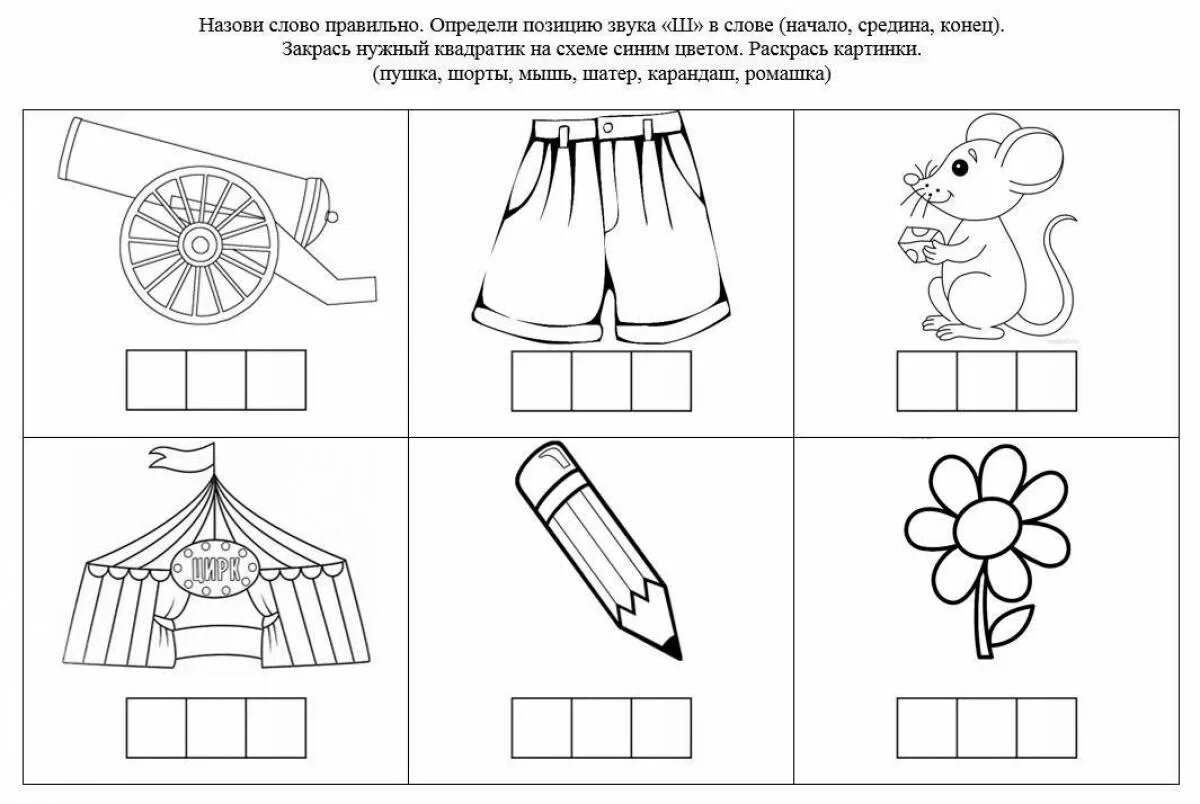 Назови слово правильно. Определи позицию звука «Ш» в слове (начало, средина, конец).
Закрась нужный квадратик на схеме синим цветом. Раскрась картинки.
(пушка, шорты, мышь, шатер, карандаш, ромашка)

ЦИРК