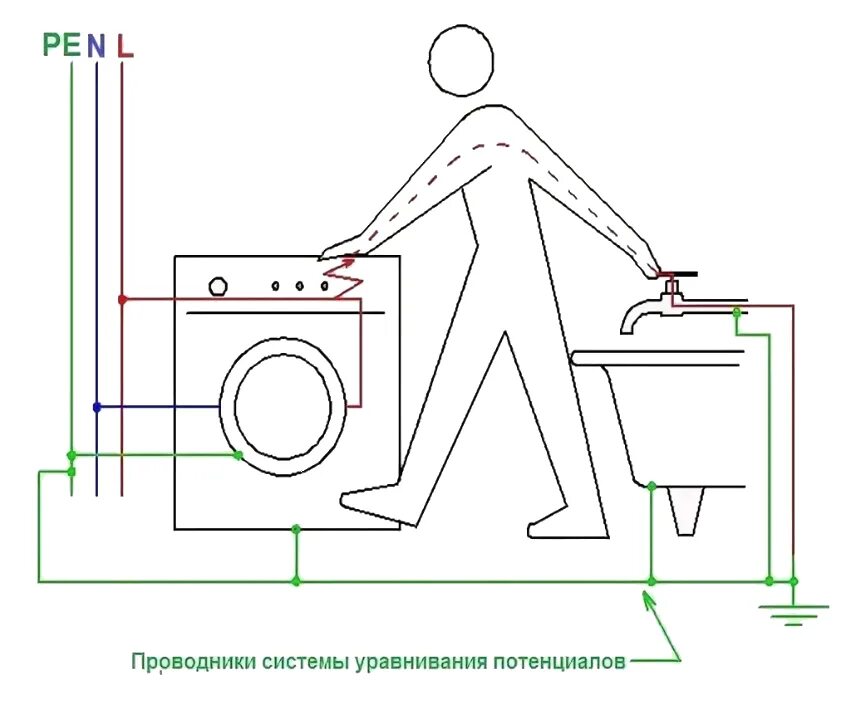 PE N L

Проводники системы уравнивания потенциалов