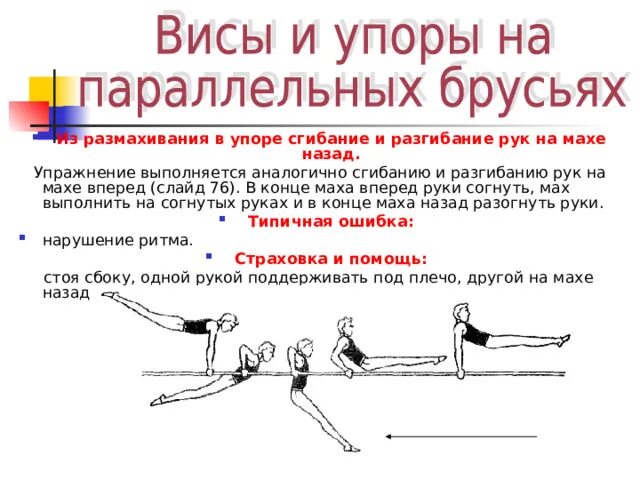 Висы и упоры на параллельных брусьях

Из размахивания в упоре сгибание и разгибание рук на махе назад.

Упражнение выполняется аналогично сгибанию и разгибанию рук на махе вперед (слайд 76). В конце маха вперед руки согнуть, мах выполнить на согнутых руках и в конце маха назад разогнуть руки.

Типичная ошибка:

нарушение ритма.

Страховка и помощь:

стоя сбоку, одной рукой поддерживать под плечо, другой на махе назад