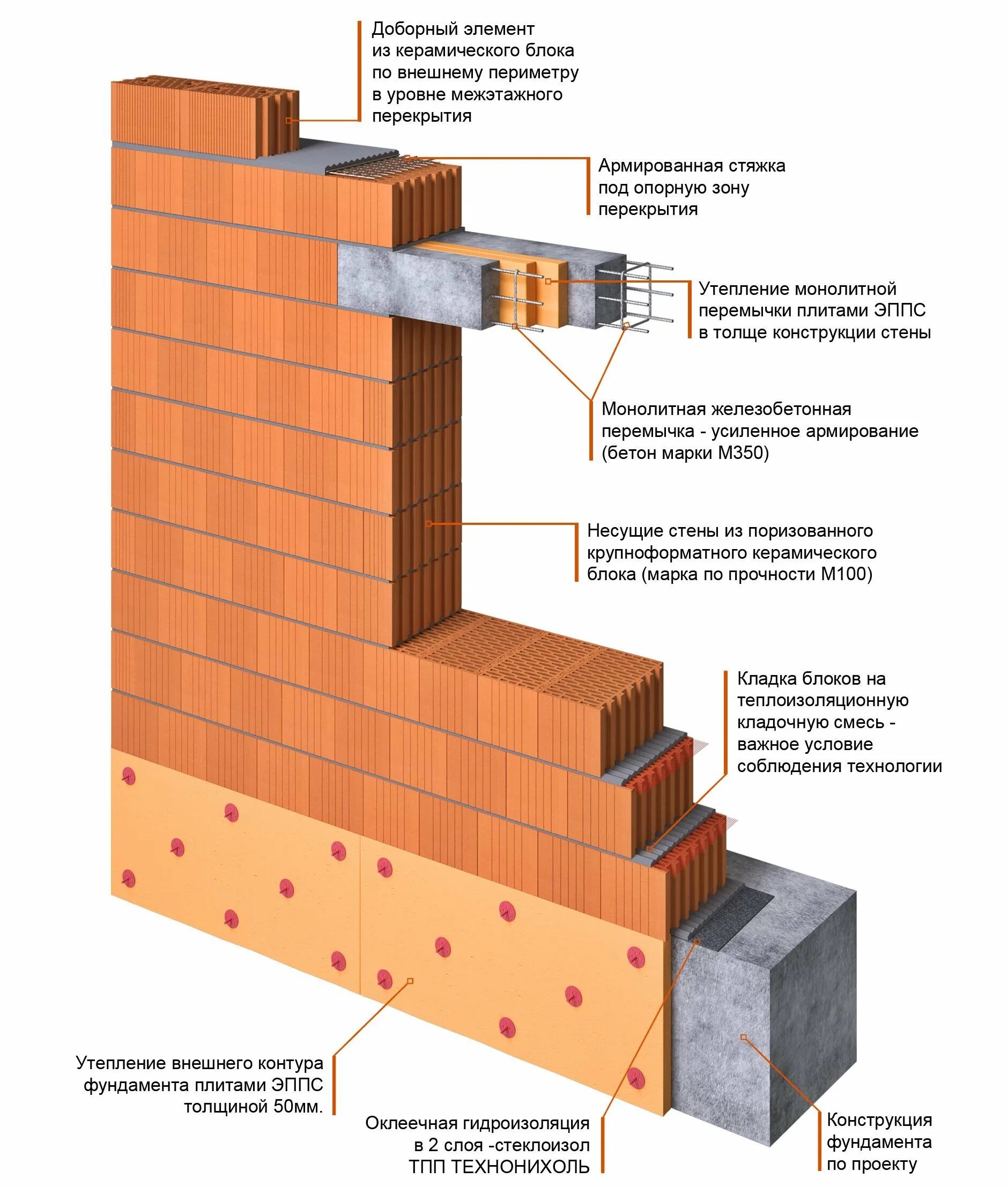 Доборный элемент из керамического блока по внешнему периметру в уровне межэтажного перекрытия

Армированная стяжка под опорную зону перекрытия

Утепление монолитной перемычки плитами ЭППС в толще конструкции стены

Монолитная железобетонная перемычка - усиленное армирование (бетон марки М350)

Несущие стены из поризованного крупноформатного керамического блока (марка по прочности М100)

Кладка блоков на теплоизоляционную кладочную смесь - важное условие соблюдения технологии

Утепление внешнего контура фундамента плитами ЭППС толщиной 50мм.

Оклеечная гидроизоляция в 2 слоя -стеклоизол ТПП ТЕХНОНИХОЛЬ

Конструкция фундамента по проекту