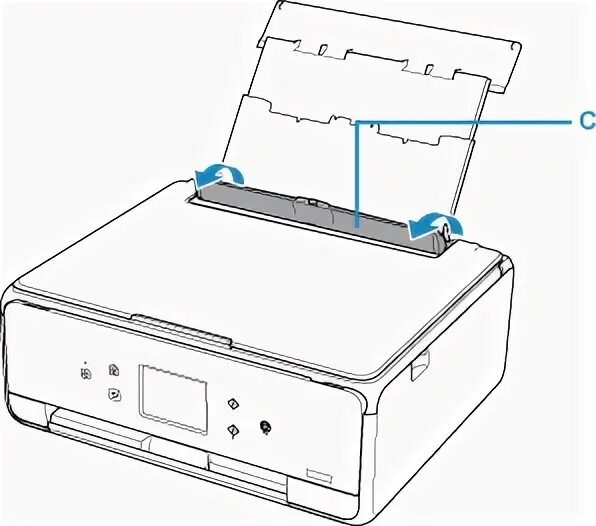 C