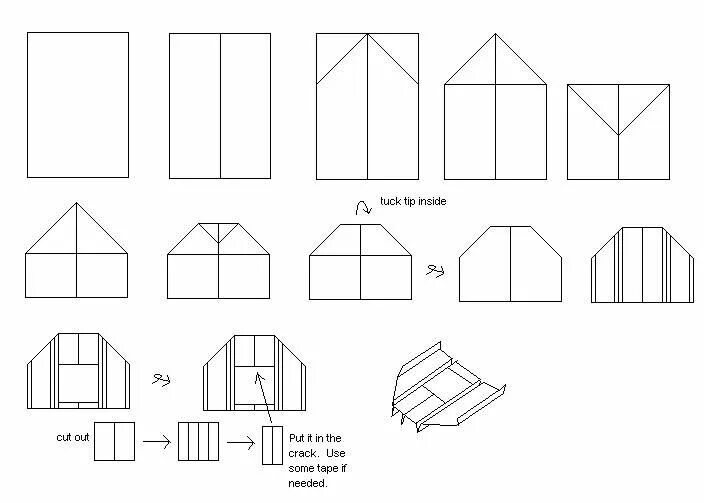 tuck tip inside

cut out

Put it in the crack. Use some tape if needed.