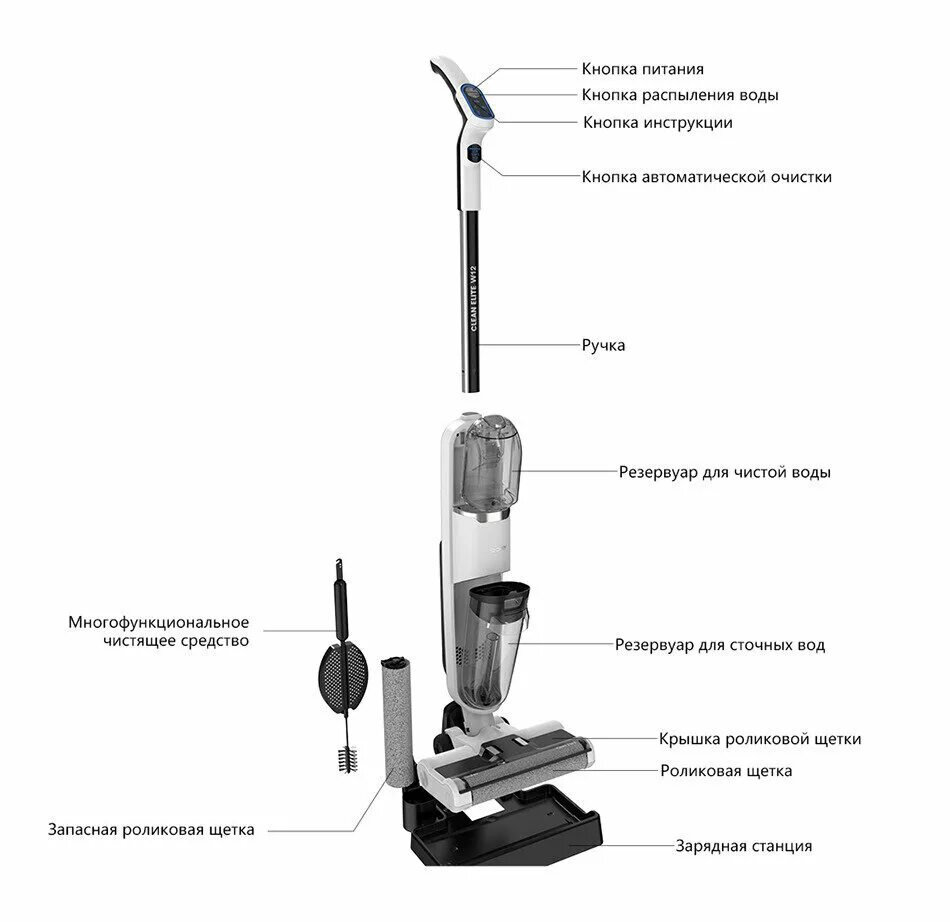 Кнопка питания
Кнопка распыления воды
Кнопка инструкции
Кнопка автоматической очистки
CLEAN ELITE W12
Ручка
Резервуар для чистой воды
Многофункциональное чистящее средство
Резервуар для сточных вод
Крышка роликовой щетки
Роликовая щетка
Запасная роликовая щетка
Зарядная станция