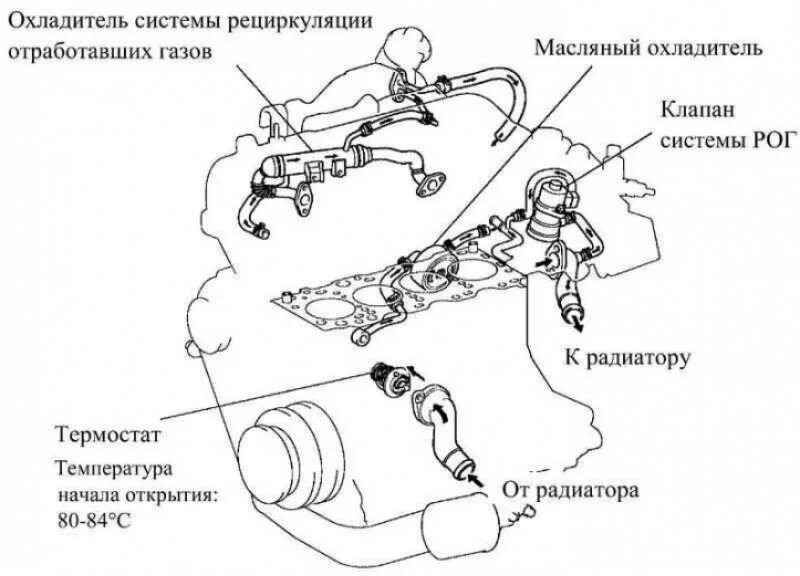 Охладитель системы рециркуляции отработавших газов

Масляный охладитель

Клапан системы РОГ

К радиатору

Термостат

Температура начала открытия: 80-84°C

От радиатора