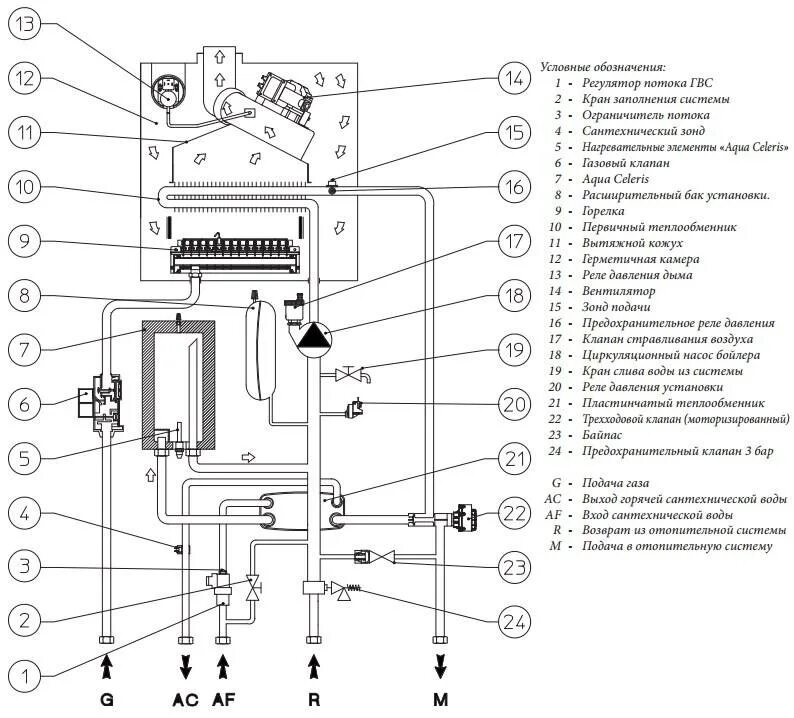 13
12
11
10
9
8
7
6
5
4
3
2
1
14
15
16
17
18
19
20
21
22
23
24

G AC AF R M

Условные обозначения:
1 - Регулятор потока ГВС
2 - Кран заполнения системы
3 - Ограничитель потока
4 - Сантехнический зонд
5 - Нагревательные элементы «Aqua Celeris»
6 - Газовый клапан
7 - Aqua Celeris
8 - Расширительный бак установки.
9 - Горелка
10 - Первичный теплообменник
11 - Вытяжной кожух
12 - Герметичная камера
13 - Реле давления дыма
14 - Вентилятор
15 - Зонд подачи
16 - Предохранительное реле давления
17 - Клапан стравливания воздуха
18 - Циркуляционный насос бойлера
19 - Кран слива воды из системы
20 - Реле давления установки
21 - Пластинчатый теплообменник
22 - Трехходовой клапан (моторизированный)
23 - Байпас
24 - Предохранительный клапан 3 бар

G - Подача газа
AC - Выход горячей сантехнической воды
AF - Вход сантехнической воды
R - Возврат из отопительной системы
M - Подача в отопительную систему