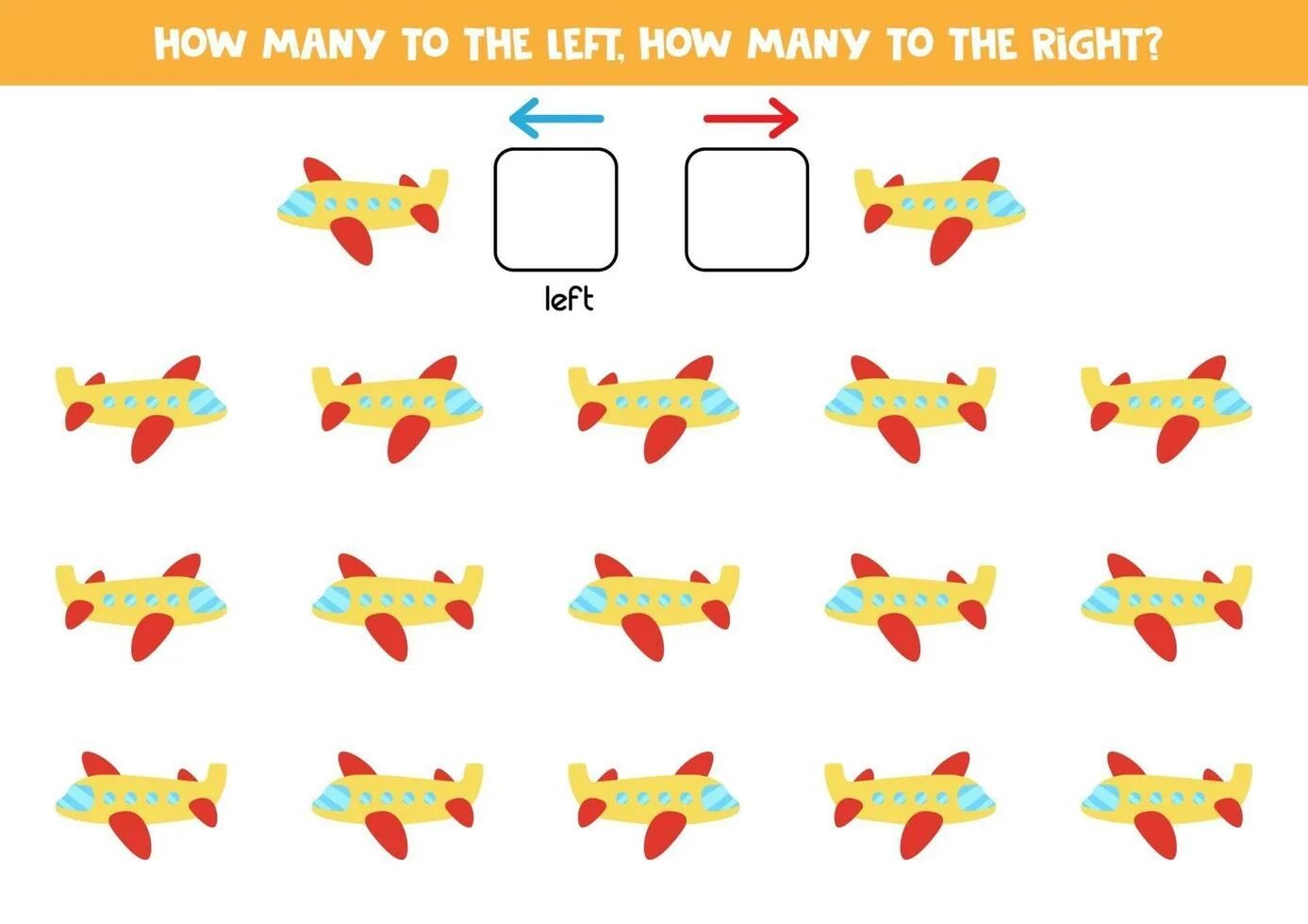 HOW MANY TO THE LEFT, HOW MANY TO THE RIGHT?

left