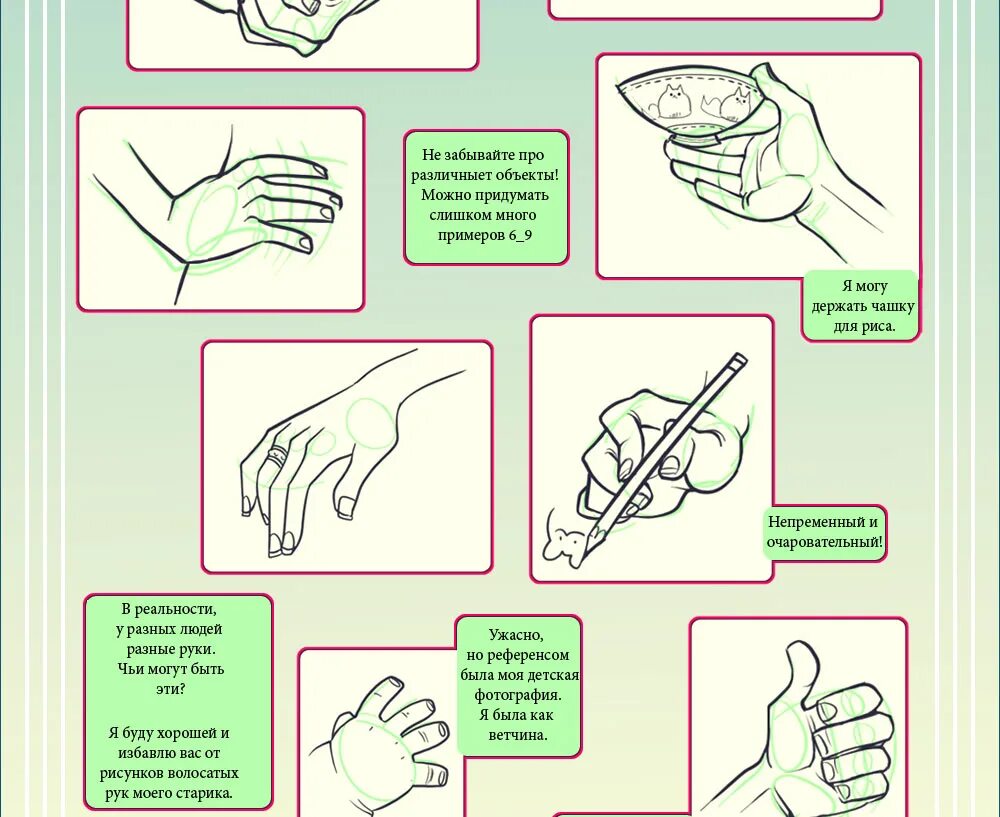 Не забывайте про различныет объекты! Можно придумать слишком много примеров 6_9

Я могу держать чашку для риса.

Непременный и очаровательный!

В реальности, у разных людей разные руки. Чьи могут быть эти?

Я буду хорошей и избавлю вас от рисунков волосатых рук моего старика.

Ужасно, но референсом была моя детская фотография. Я была как ветчина.