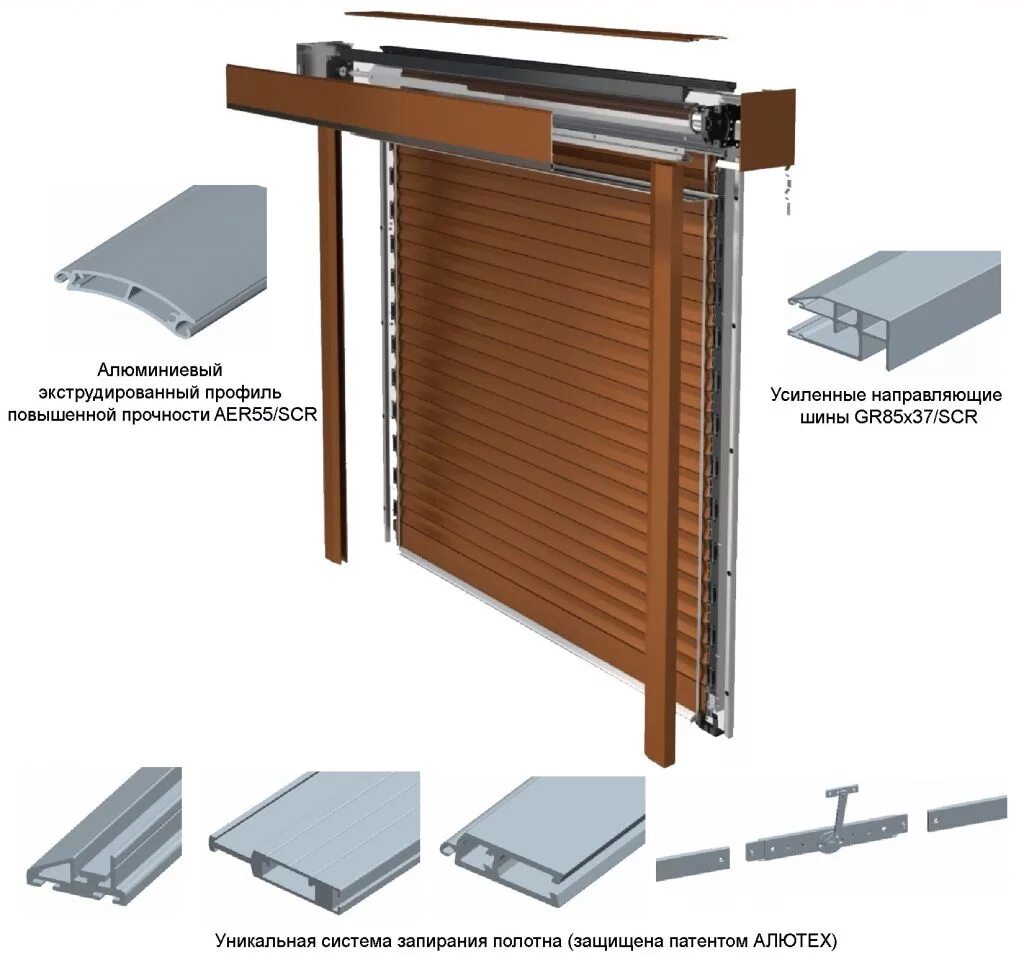 Алюминиевый экструдированный профиль повышенной прочности AER55/SCR

Усиленные направляющие шины GR85x37/SCR

Уникальная система запирания полотна (защищена патентом АЛЮТЕХ)