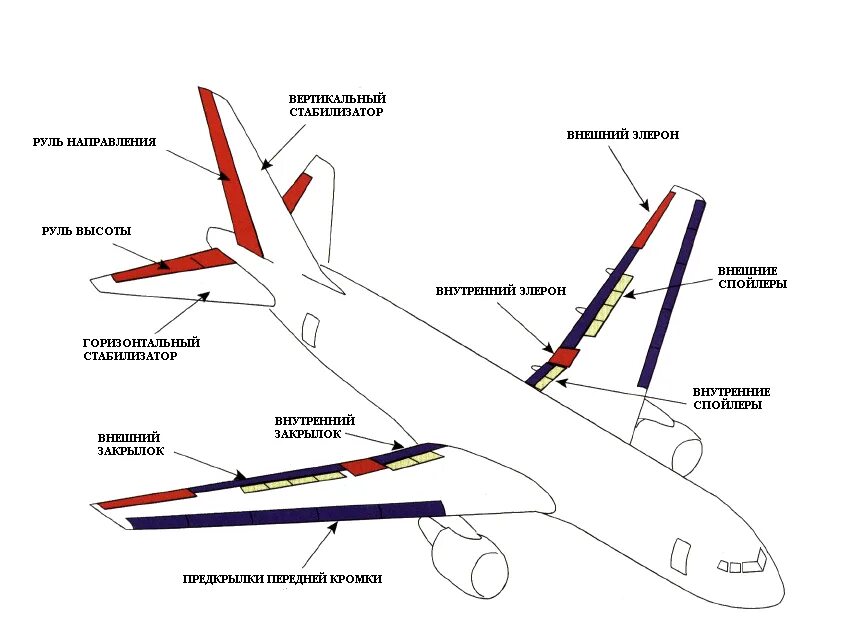 ВЕРТИКАЛЬНЫЙ СТАБИЛИЗАТОР

РУЛЬ НАПРАВЛЕНИЯ

ВНЕШНИЙ ЭЛЕРОН

РУЛЬ ВЫСОТЫ

ВНЕШНИЕ СПОЙЛЕРЫ

ВНУТРЕННИЙ ЭЛЕРОН

ГОРИЗОНТАЛЬНЫЙ СТАБИЛИЗАТОР

ВНУТРЕННИЕ СПОЙЛЕРЫ

ВНУТРЕННИЙ ЗАКРЫЛОК

ВНЕШНИЙ ЗАКРЫЛОК

ПРЕДКРЫЛКИ ПЕРЕДНЕЙ КРОМКИ