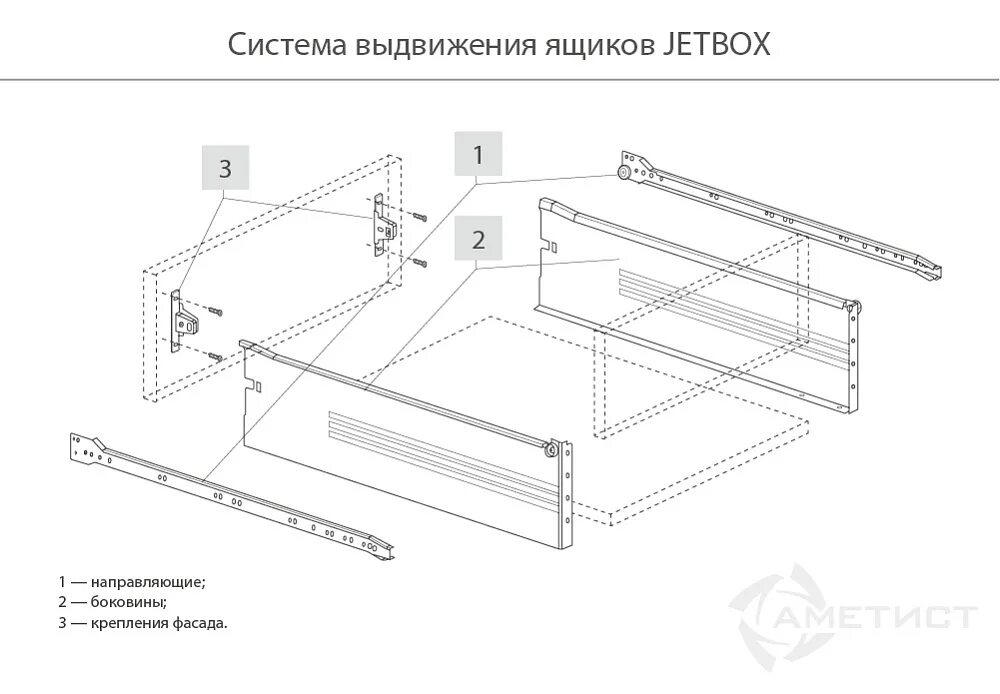 Система выдвижения ящиков JETBOX

3

1

2

1 — направляющие;
2 — боковины;
3 — крепления фасада.

АМЕТИСТ