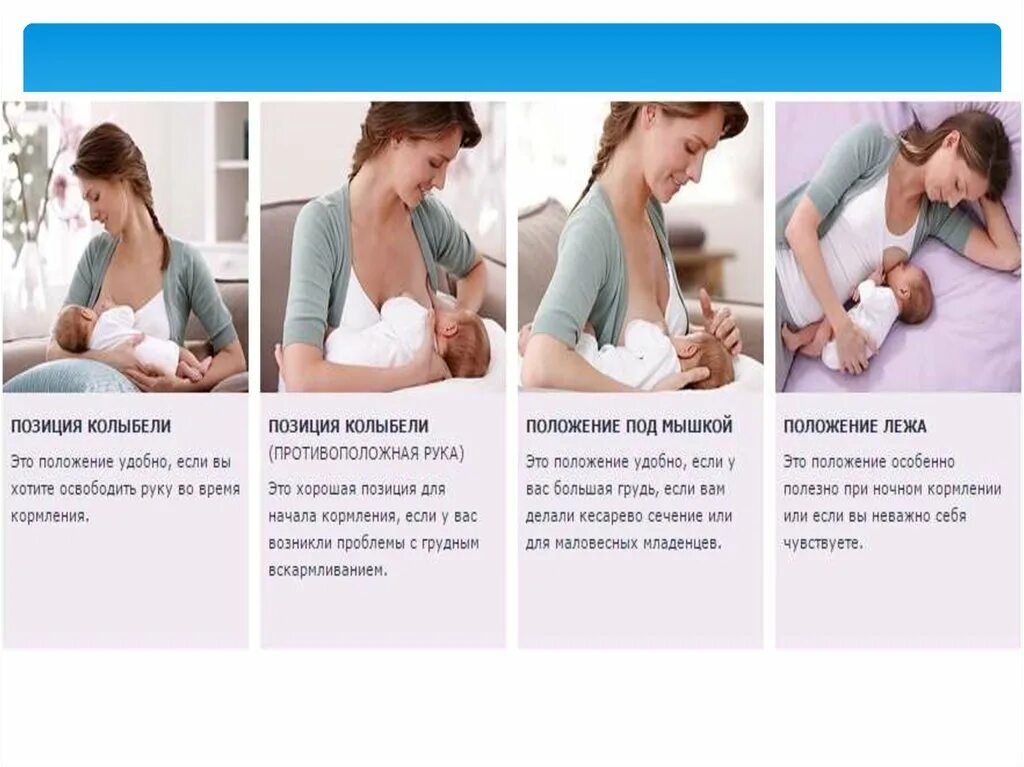 ПОЗИЦИЯ КОЛЫБЕЛИ

Это положение удобно, если вы хотите освободить руку во время кормления.

ПОЗИЦИЯ КОЛЫБЕЛИ
(ПРОТИВОПОЛОЖНАЯ РУКА)

Это хорошая позиция для начала кормления, если у вас возникли проблемы с грудным вскармливанием.

ПОЛОЖЕНИЕ ПОД МЫШКОЙ

Это положение удобно, если у вас большая грудь, если вам делали кесарево сечение или для маловесных младенцев.

ПОЛОЖЕНИЕ ЛЕЖА

Это положение особенно полезно при ночном кормлении или если вы неважно себя чувствуете.