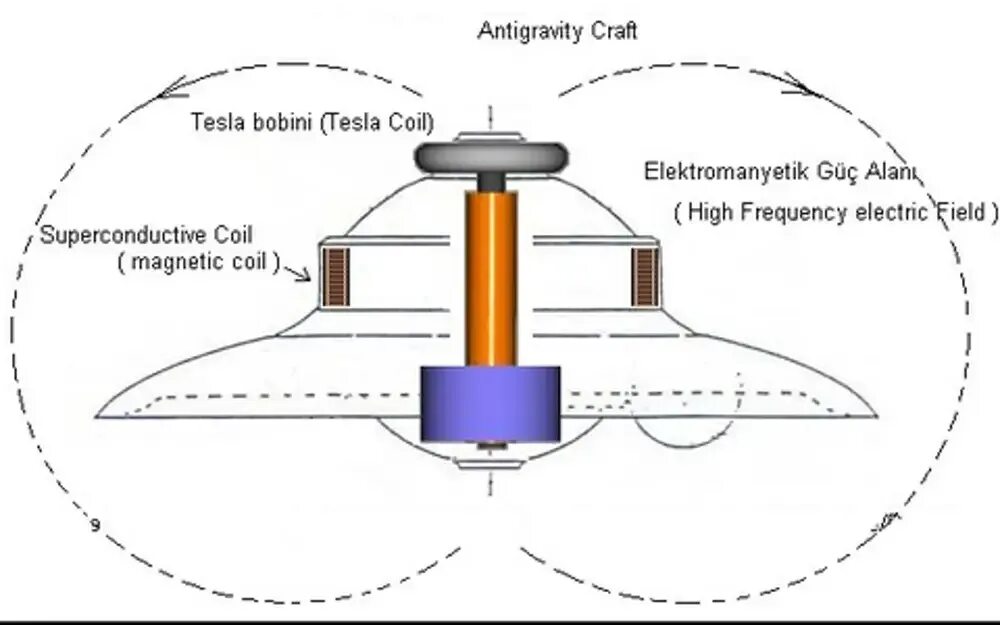 Antigravity Craft

Tesla bobini (Tesla Coil)

Elektromanyetik Güç Alanı

( High Frequency electric Field )

Superconductive Coil
( magnetic coil )

9