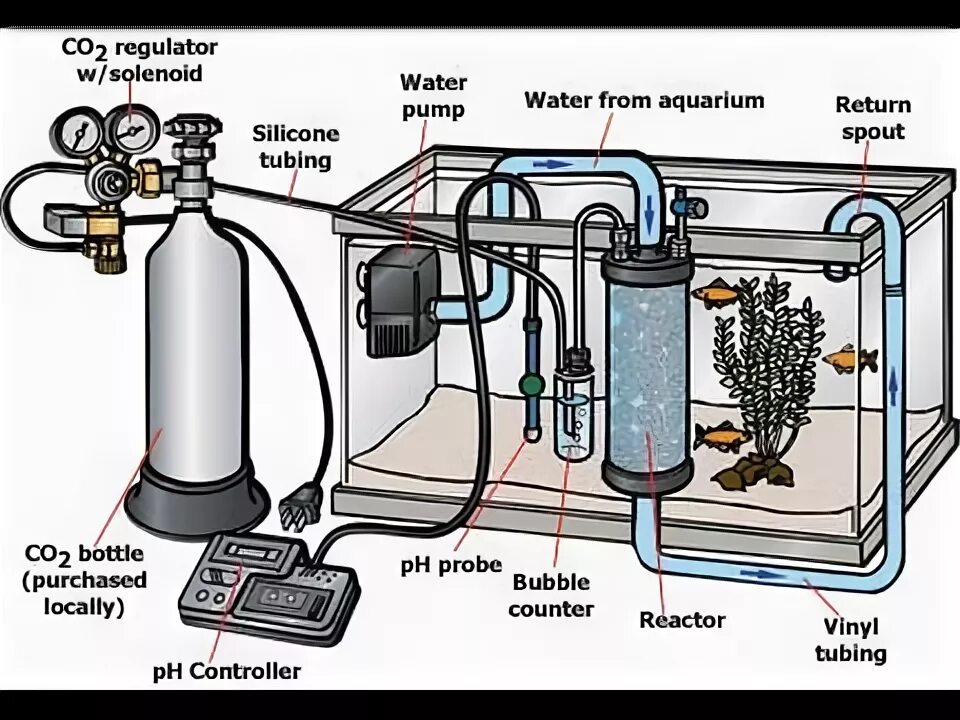 $CO_2$ regulator w/solenoid

Silicone tubing

Water pump

Water from aquarium

Return spout

$CO_2$ bottle (purchased locally)

pH Controller

pH probe

Bubble counter

Reactor

Vinyl tubing