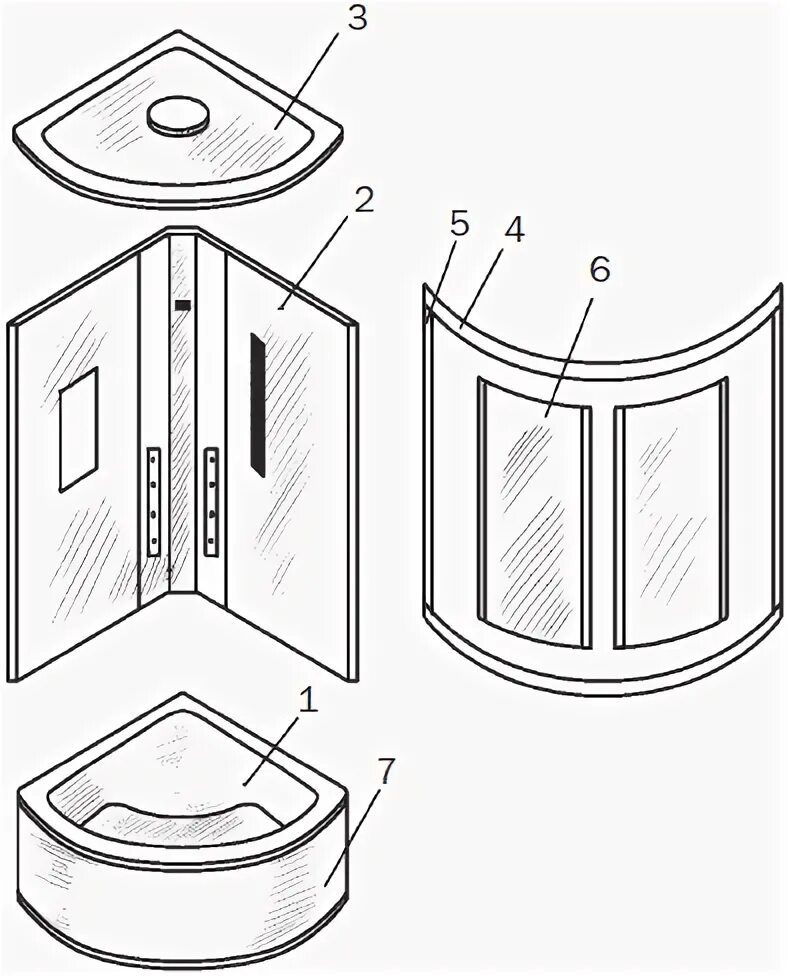 3

2

5 4

6

1

7