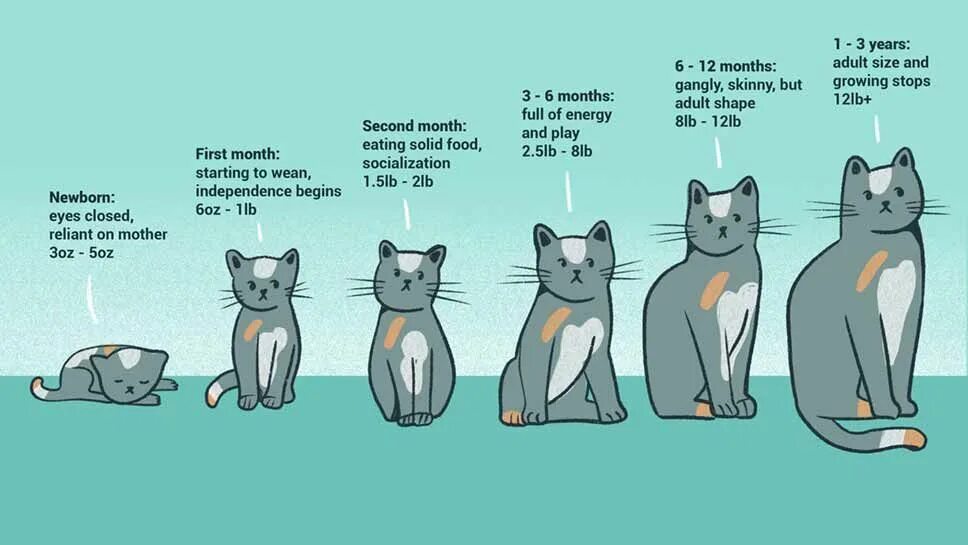 Newborn:
eyes closed,
reliant on mother
3oz - 5oz

First month:
starting to wean,
independence begins
6oz - 1lb

Second month:
eating solid food,
socialization
1.5lb - 2lb

3 - 6 months:
full of energy
and play
2.5lb - 8lb

6 - 12 months:
gangly, skinny, but
adult shape
8lb - 12lb

1 - 3 years:
adult size and
growing stops
12lb+