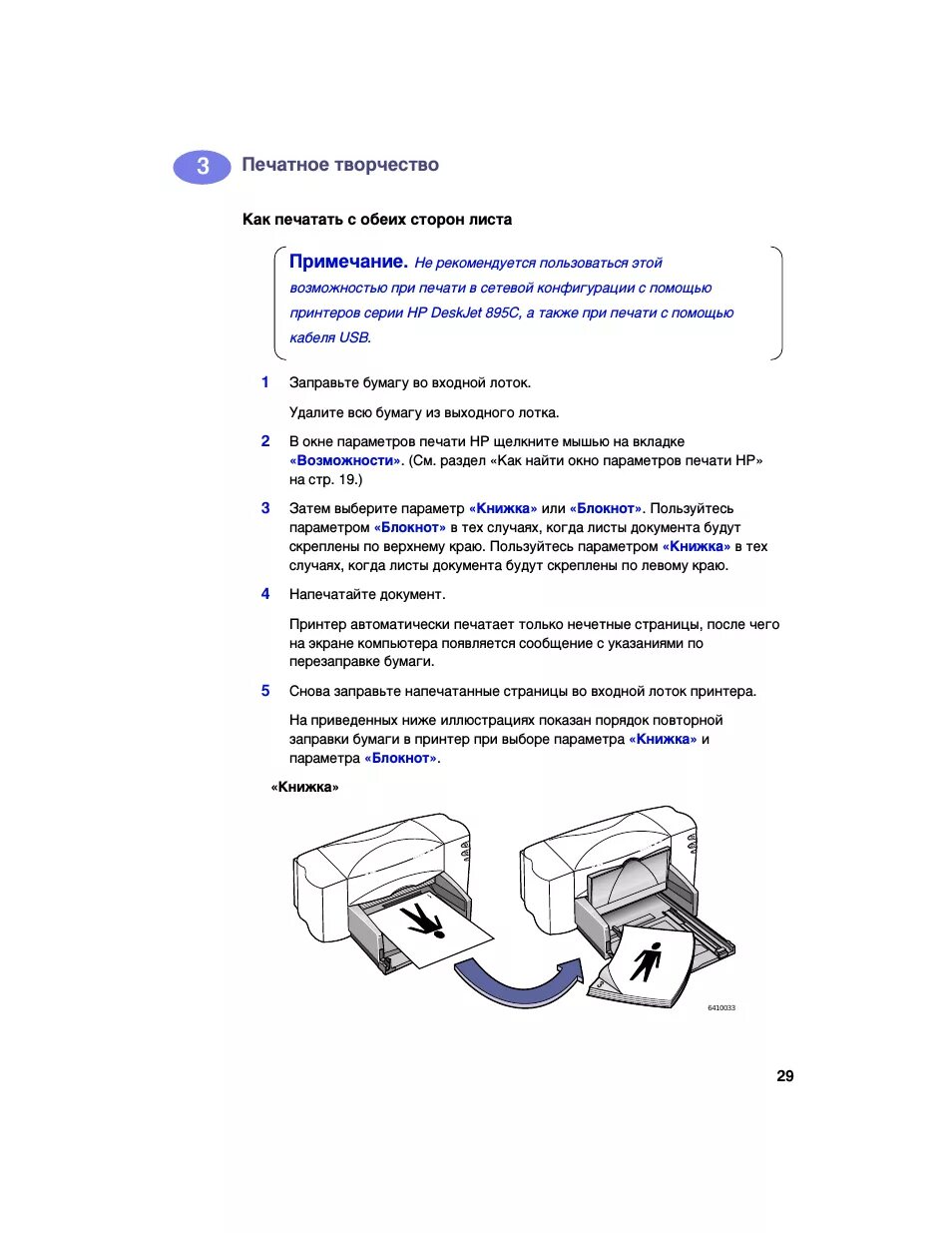 3 Печатное творчество

Как печатать с обеих сторон листа

Примечание. Не рекомендуется пользоваться этой возможностью при печати в сетевой конфигурации с помощью принтеров серии HP DeskJet 895C, а также при печати с помощью кабеля USB.

1 Заправьте бумагу во входной лоток.

Удалите всю бумагу из выходного лотка.

2 В окне параметров печати HP щелкните мышью на вкладке «Возможности». (См. раздел «Как найти окно параметров печати HP» на стр. 19.)

3 Затем выберите параметр «Книжка» или «Блокнот». Пользуйтесь параметром «Блокнот» в тех случаях, когда листы документа будут скреплены по верхнему краю. Пользуйтесь параметром «Книжка» в тех случаях, когда листы документа будут скреплены по левому краю.

4 Напечатайте документ.

Принтер автоматически печатает только нечетные страницы, после чего на экране компьютера появляется сообщение с указаниями по перезаправке бумаги.

5 Снова заправьте напечатанные страницы во входной лоток принтера.

На приведенных ниже иллюстрациях показан порядок повторной заправки бумаги в принтер при выборе параметра «Книжка» и параметра «Блокнот».

«Книжка»

6410033

29