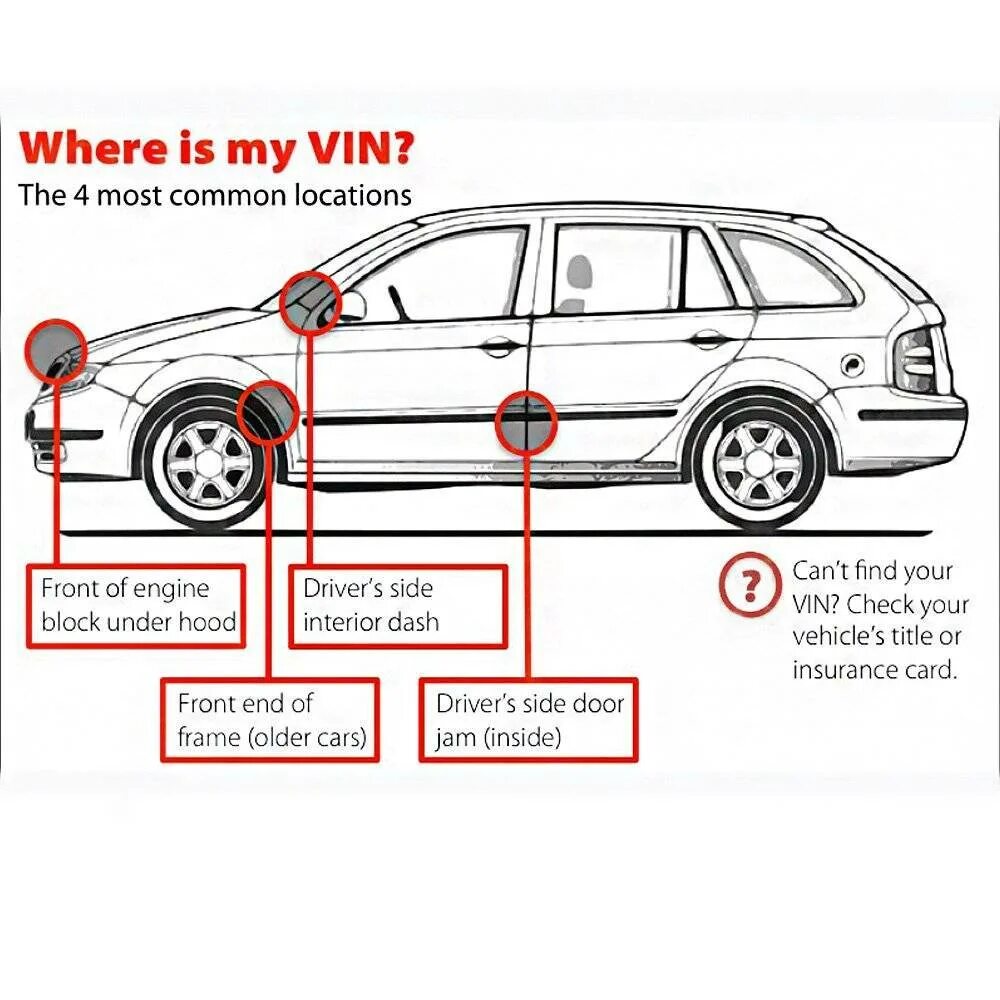 Where is my VIN?
The 4 most common locations

Front of engine block under hood

Driver's side interior dash

Front end of frame (older cars)

Driver's side door jam (inside)

?

Can't find your VIN? Check your vehicle's title or insurance card.