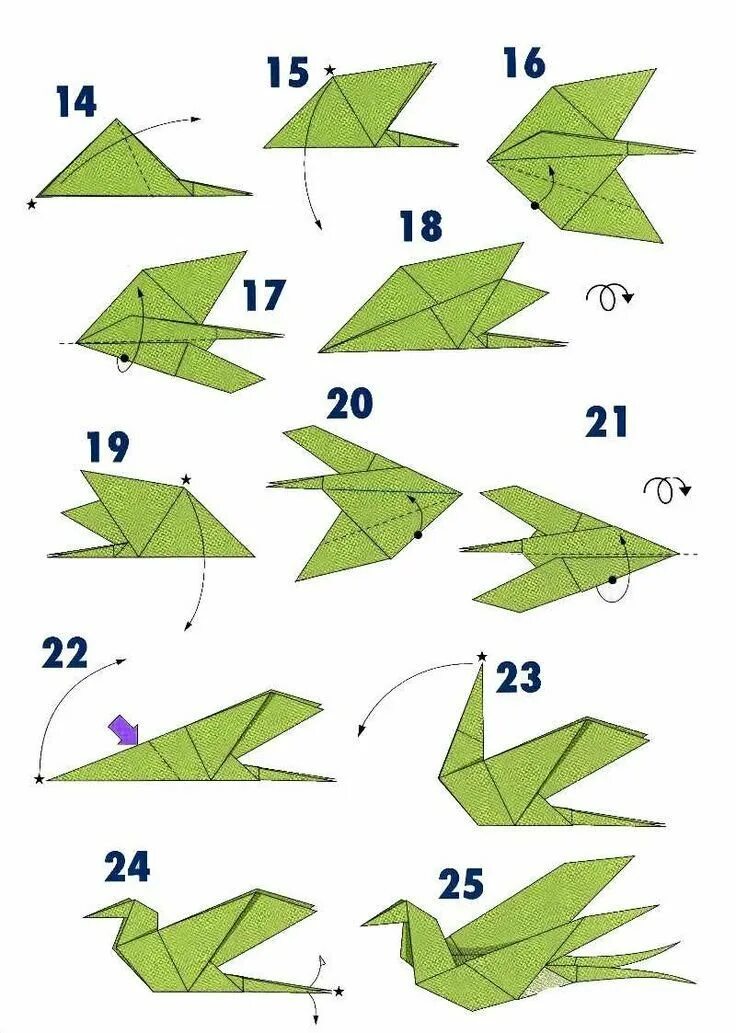 14

15

16

17

18

19

20

21

22

23

24

25