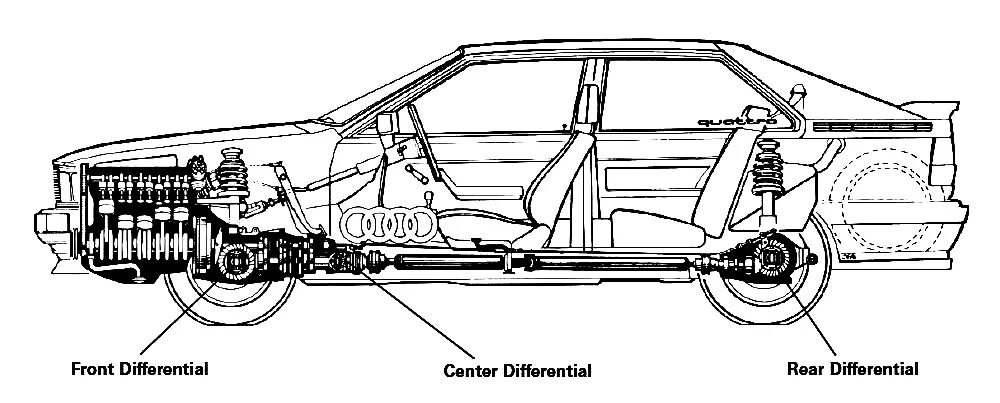 quattro

Front Differential

Center Differential

Rear Differential