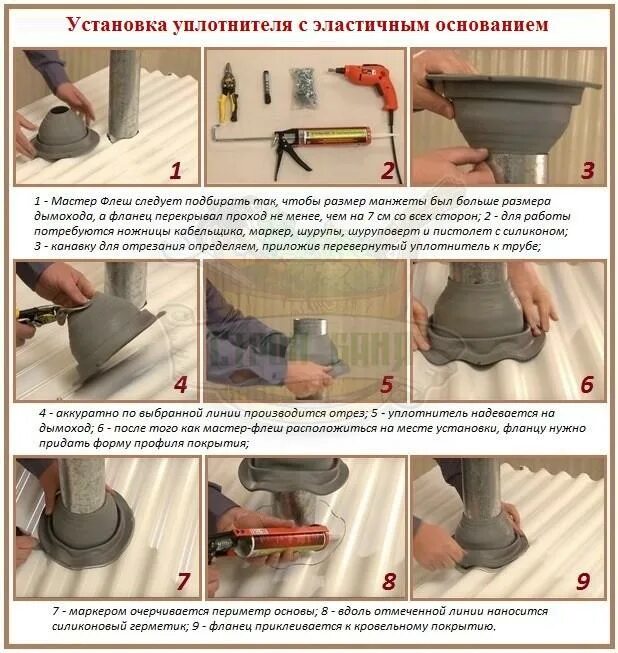 Установка уплотнителя с эластичным основанием

1

2

3

1 - Мастер Флеш следует подбирать так, чтобы размер манжеты был больше размера дымохода, а фланец перекрывал проход не менее, чем на 7 см со всех сторон; 2 - для работы потребуются ножницы кабельщика, маркер, шурупы, шуруповерт и пистолет с силиконом; 3 - канавку для отрезания определяем, приложив перевернутый уплотнитель к трубе;

4

5

6

4 - аккуратно по выбранной линии производится отрез; 5 - уплотнитель надевается на дымоход; 6 - после того как мастер-флеш расположиться на месте установки, фланцу нужно придать форму профиля покрытия;

7

8

9

7 - маркером очерчивается периметр основы; 8 - вдоль отмеченной линии наносится силиконовый герметик; 9 - фланец приклеивается к кровельному покрытию.