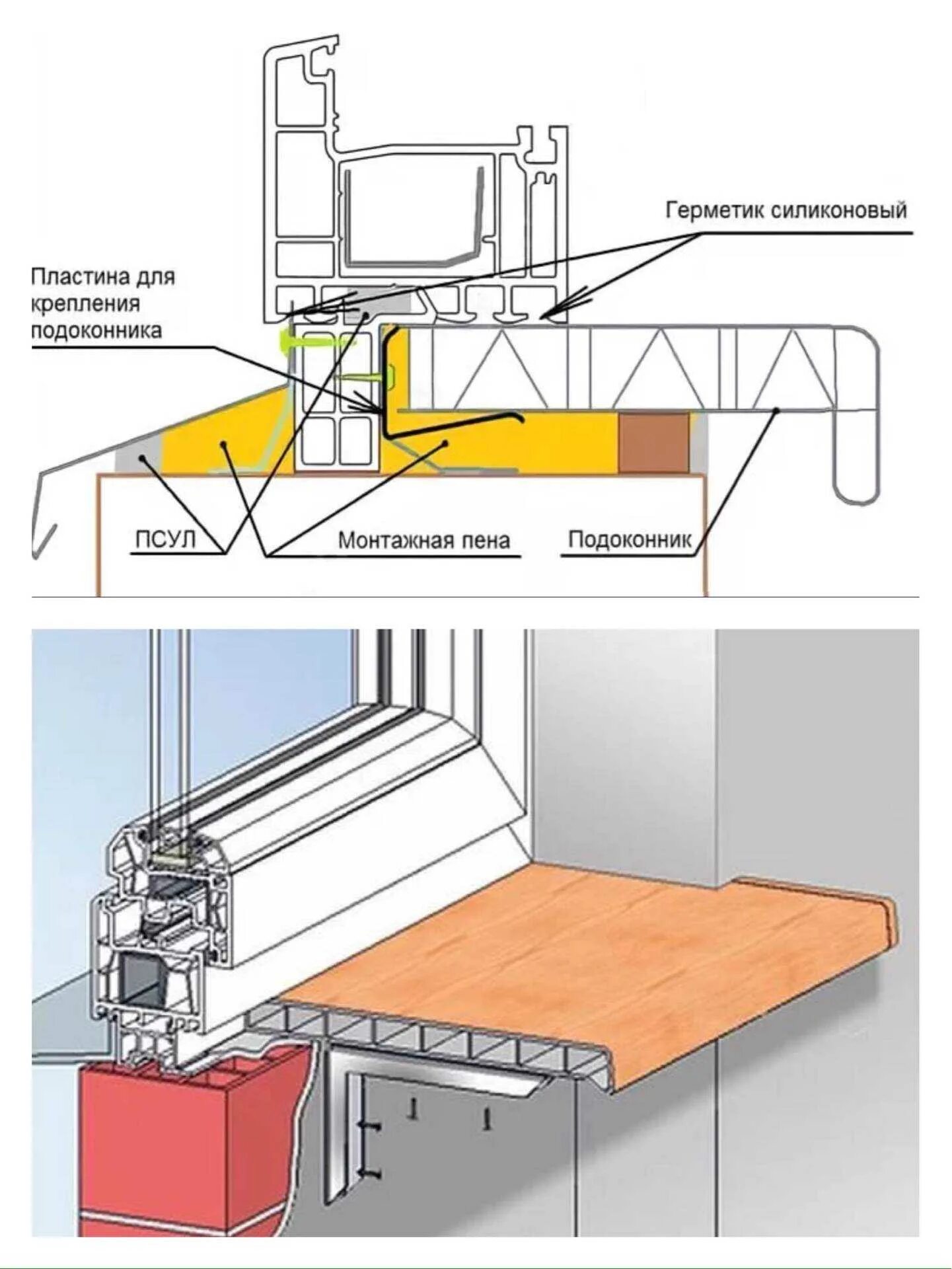 Герметик силиконовый

Пластина для крепления подоконника

ПСУЛ

Монтажная пена

Подоконник