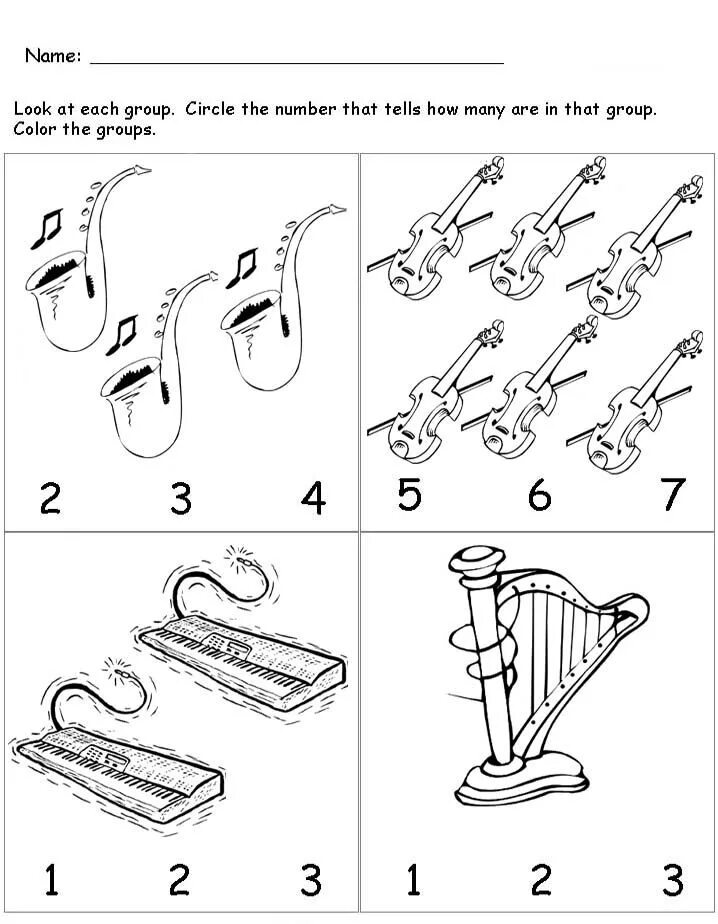 Name: ______________________________

Look at each group. Circle the number that tells how many are in that group. Color the groups.

2 3 4

5 6 7

1 2 3

1 2 3