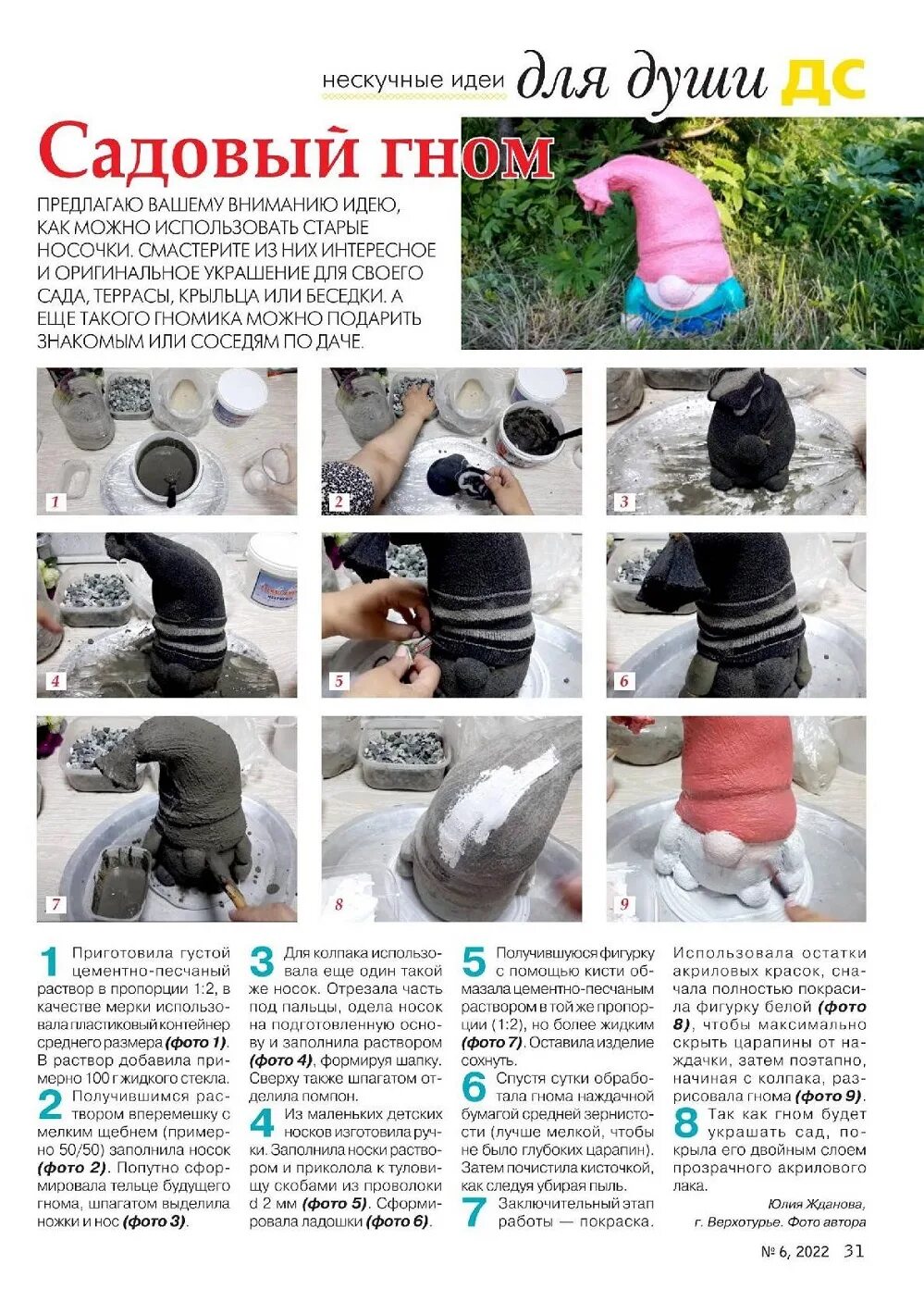 нескучные идеи для души ДС

Садовый гном

ПРЕДЛАГАЮ ВАШЕМУ ВНИМАНИЮ ИДЕЮ, КАК МОЖНО ИСПОЛЬЗОВАТЬ СТАРЫЕ НОСОЧКИ. СМАСТЕРИТЕ ИЗ НИХ ИНТЕРЕСНОЕ И ОРИГИНАЛЬНОЕ УКРАШЕНИЕ ДЛЯ СВОЕГО САДА, ТЕРРАСЫ, КРЫЛЬЦА ИЛИ БЕСЕДКИ. А ЕЩЕ ТАКОГО ГНОМИКА МОЖНО ПОДАРИТЬ ЗНАКОМЫМ ИЛИ СОСЕДЯМ ПО ДАЧЕ.

1 2 3 4 5 6 7 8 9

1 Приготовила густой цементно-песчаный раствор в пропорции 1:2, в качестве мерки использовала пластиковый контейнер среднего размера (фото 1). В раствор добавила примерно 100 г жидкого стекла.

2 Получившимся раствором вперемешку с мелким щебнем (примерно 50/50) заполнила носок (фото 2). Попутно сформировала тельце будущего гнома, шпагатом выделила ножки и нос (фото 3).

3 Для колпака использовала еще один такой же носок. Отрезала часть под пальцы, одела носок на подготовленную основу и заполнила раствором (фото 4), формируя шапку. Сверху также шпагатом отделила помпон.

4 Из маленьких детских носков изготовила ручки. Заполнила носки раствором и приколола к туловищу скобами из проволоки d 2 мм (фото 5). Сформировала ладошки (фото 6).

5 Получившуюся фигурку с помощью кисти обмазала цементно-песчаным раствором в той же пропорции (1:2), но более жидким (фото 7). Оставила изделие сохнуть.

6 Спустя сутки обработала гнома наждачной бумагой средней зернистости (лучше мелкой, чтобы не было глубоких царапин). Затем почистила кисточкой, как следуя убирая пыль.

7 Заключительный этап работы — покраска.

Использовала остатки акриловых красок, сначала полностью покрасила фигурку белой (фото 8), чтобы максимально скрыть царапины от наждачки, затем поэтапно, начиная с колпака, разрисовала гнома (фото 9).

8 Так как гном будет украшать сад, покрыла его двойным слоем прозрачного акрилового лака.

Юлия Жданова, г. Верхотурье. Фото автора

№ 6, 2022 31