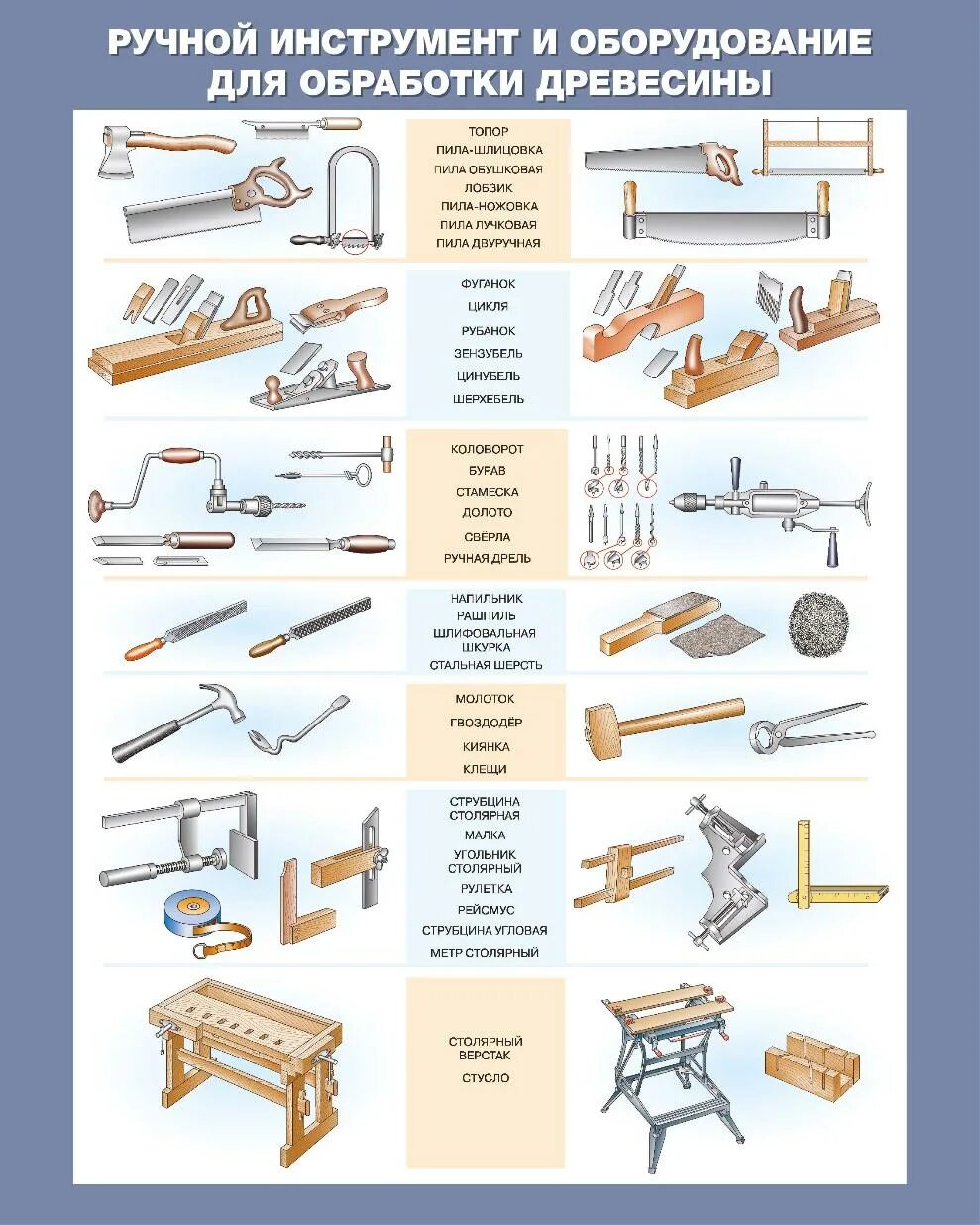 РУЧНОЙ ИНСТРУМЕНТ И ОБОРУДОВАНИЕ ДЛЯ ОБРАБОТКИ ДРЕВЕСИНЫ

ТОПОР
ПИЛА-ШЛИЦОВКА
ПИЛА ОБУШКОВАЯ
ЛОБЗИК
ПИЛА-НОЖОВКА
ПИЛА ЛУЧКОВАЯ
ПИЛА ДВУРУЧНАЯ

ФУГАНОК
ЦИКЛЯ
РУБАНОК
ЗЕНЗУБЕЛЬ
ЦИНУБЕЛЬ
ШЕРХЕБЕЛЬ

КОЛОВОРОТ
БУРАВ
СТАМЕСКА
ДОЛОТО
СВЁРЛА
РУЧНАЯ ДРЕЛЬ

НАПИЛЬНИК
РАШПИЛЬ
ШЛИФОВАЛЬНАЯ ШКУРКА
СТАЛЬНАЯ ШЕРСТЬ

МОЛОТОК
ГВОЗДОДЁР
КИЯНКА
КЛЕЩИ

СТРУБЦИНА СТОЛЯРНАЯ
МАЛКА
УГОЛЬНИК СТОЛЯРНЫЙ
РУЛЕТКА
РЕЙСМУС
СТРУБЦИНА УГЛОВАЯ
МЕТР СТОЛЯРНЫЙ

СТОЛЯРНЫЙ ВЕРСТАК
СТУСЛО