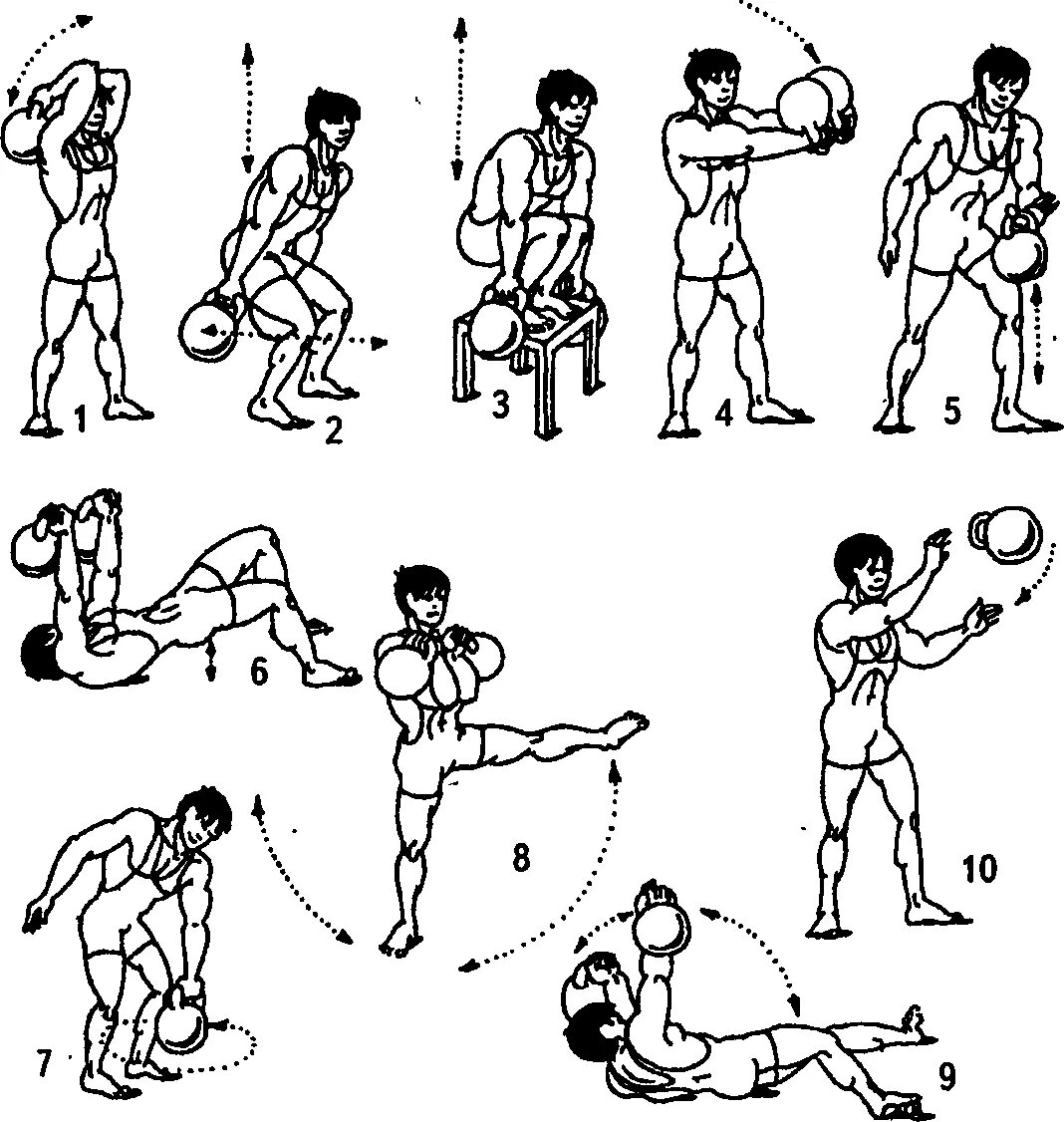 1
2
3
4
5
6
8
10
7
9