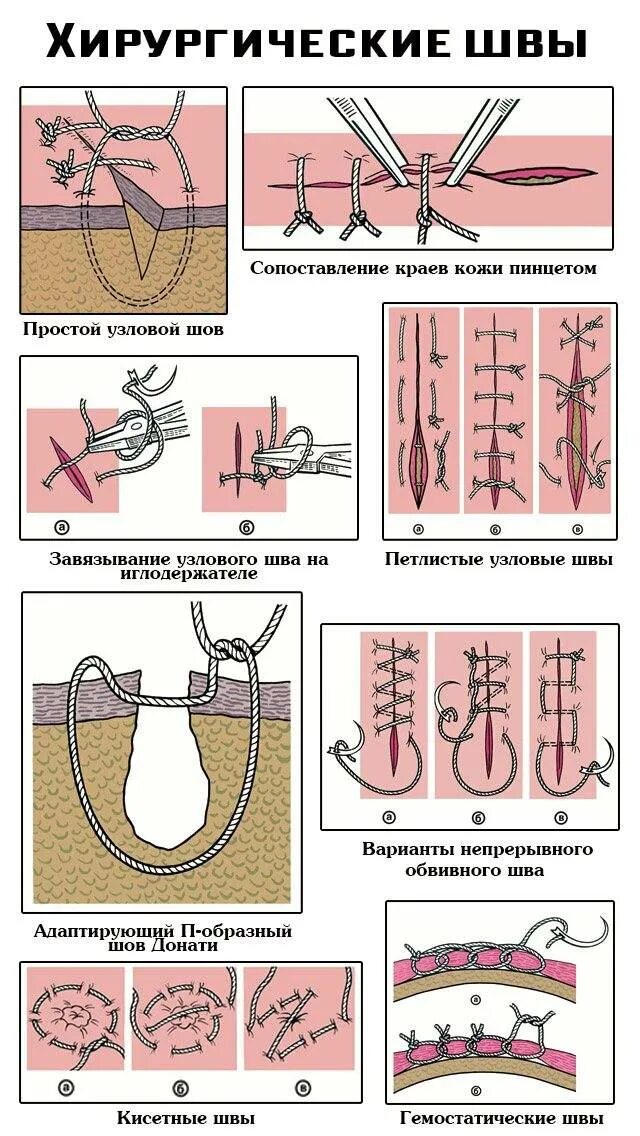 ХИРУРГИЧЕСКИЕ ШВЫ

Простой узловой шов

Сопоставление краев кожи пинцетом

а б

Завязывание узлового шва на иглодержателе

а б в

Петлистые узловые швы

Адаптирующий П-образный шов Донати

а б в

Варианты непрерывного обвивного шва

а б в

Кисетные швы

а

б

Гемостатические швы