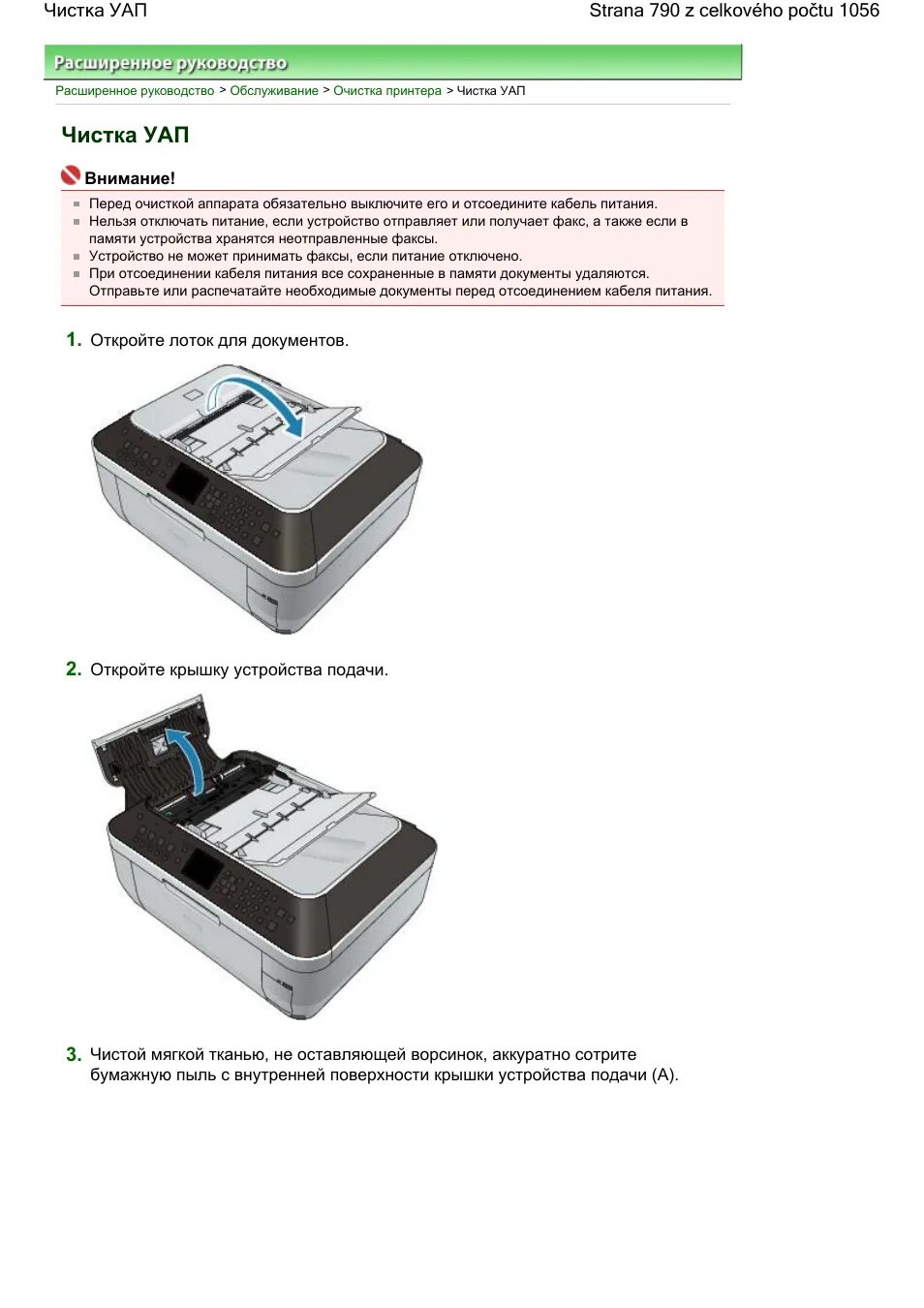 Чистка УАП

Strana 790 z celkového počtu 1056

Расширенное руководство

Расширенное руководство > Обслуживание > Очистка принтера > Чистка УАП

Чистка УАП

Внимание!

Перед очисткой аппарата обязательно выключите его и отсоедините кабель питания.
Нельзя отключать питание, если устройство отправляет или получает факс, а также если в памяти устройства хранятся неотправленные факсы.
Устройство не может принимать факсы, если питание отключено.
При отсоединении кабеля питания все сохраненные в памяти документы удаляются. Отправьте или распечатайте необходимые документы перед отсоединением кабеля питания.

1. Откройте лоток для документов.

2. Откройте крышку устройства подачи.

3. Чистой мягкой тканью, не оставляющей ворсинок, аккуратно сотрите бумажную пыль с внутренней поверхности крышки устройства подачи (A).