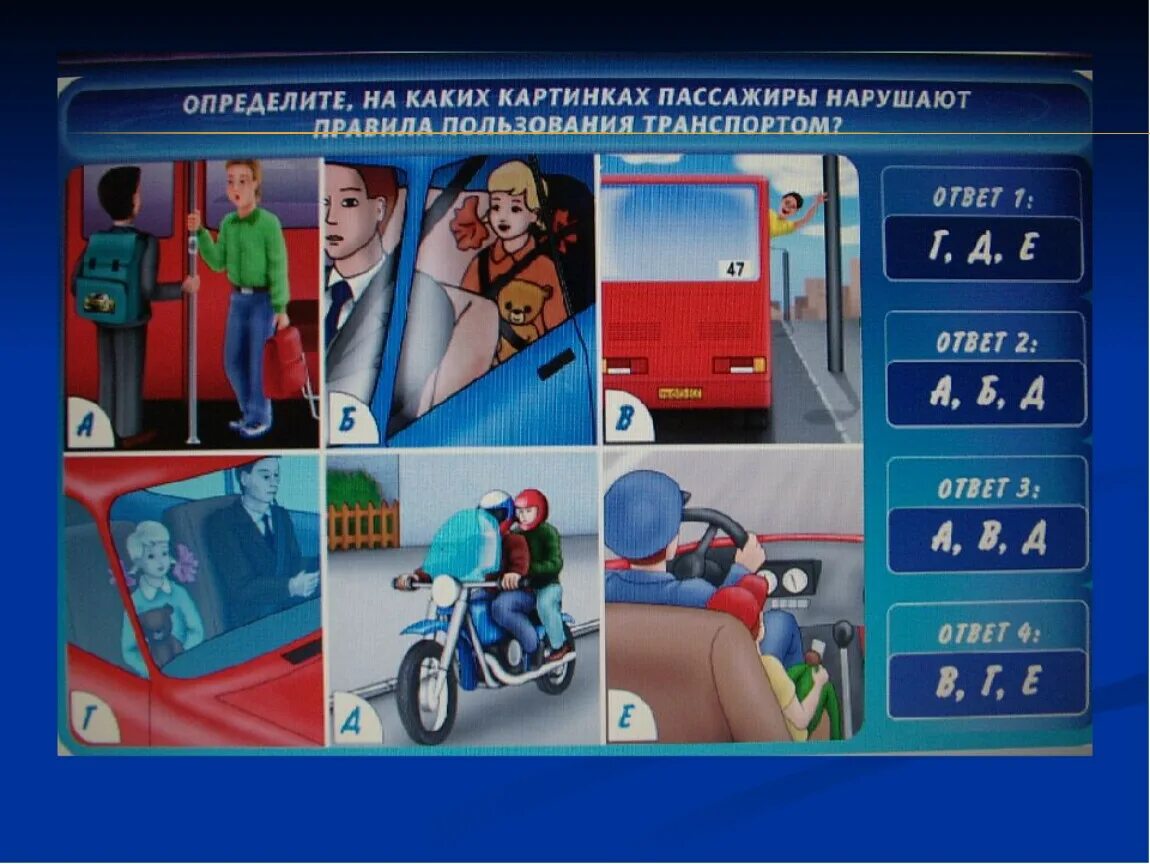 ОПРЕДЕЛИТЕ, НА КАКИХ КАРТИНКАХ ПАССАЖИРЫ НАРУШАЮТ ПРАВИЛА ПОЛЬЗОВАНИЯ ТРАНСПОРТОМ?

А

Б

47

В

Г

Д

Е

ОТВЕТ 1:
Г, Д, Е

ОТВЕТ 2:
А, Б, Д

ОТВЕТ 3:
А, В, Д

ОТВЕТ 4:
В, Г, Е