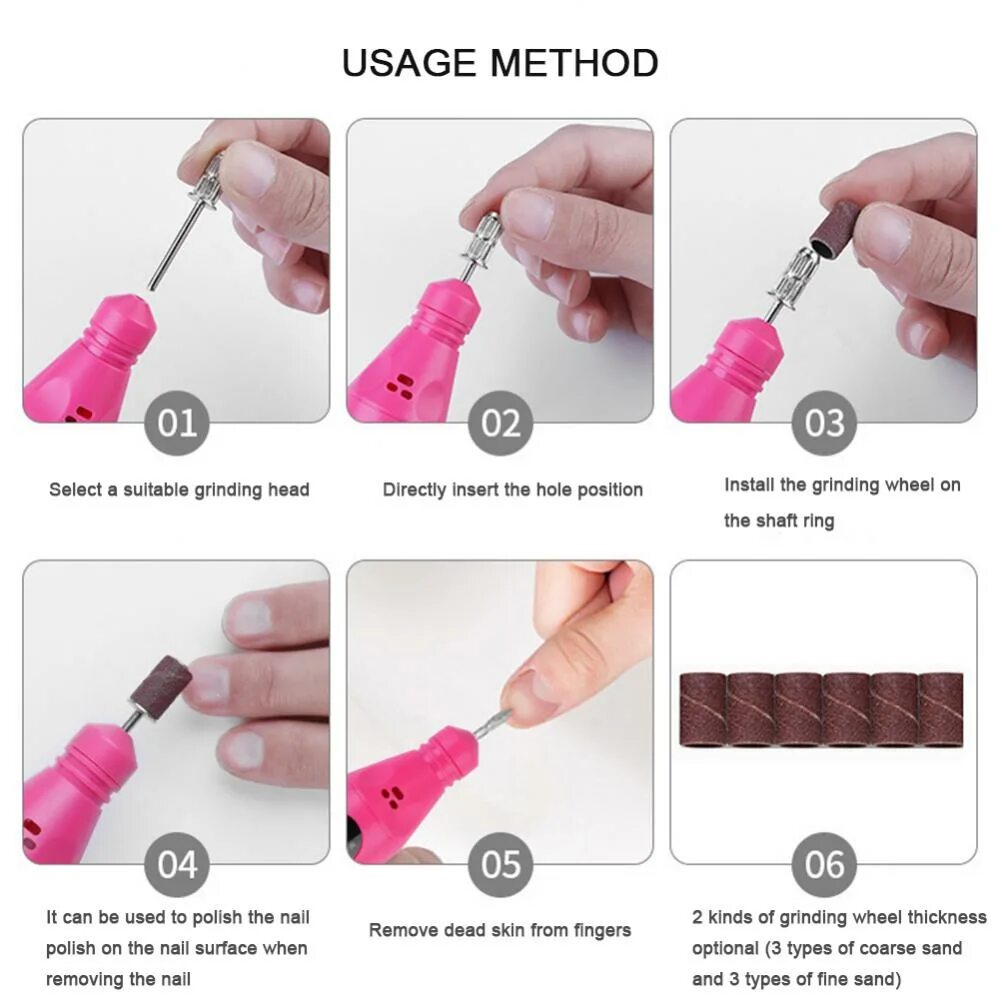 USAGE METHOD

01

Select a suitable grinding head

02

Directly insert the hole position

03

Install the grinding wheel on the shaft ring

04

It can be used to polish the nail polish on the nail surface when removing the nail

05

Remove dead skin from fingers

06

2 kinds of grinding wheel thickness optional (3 types of coarse sand and 3 types of fine sand)