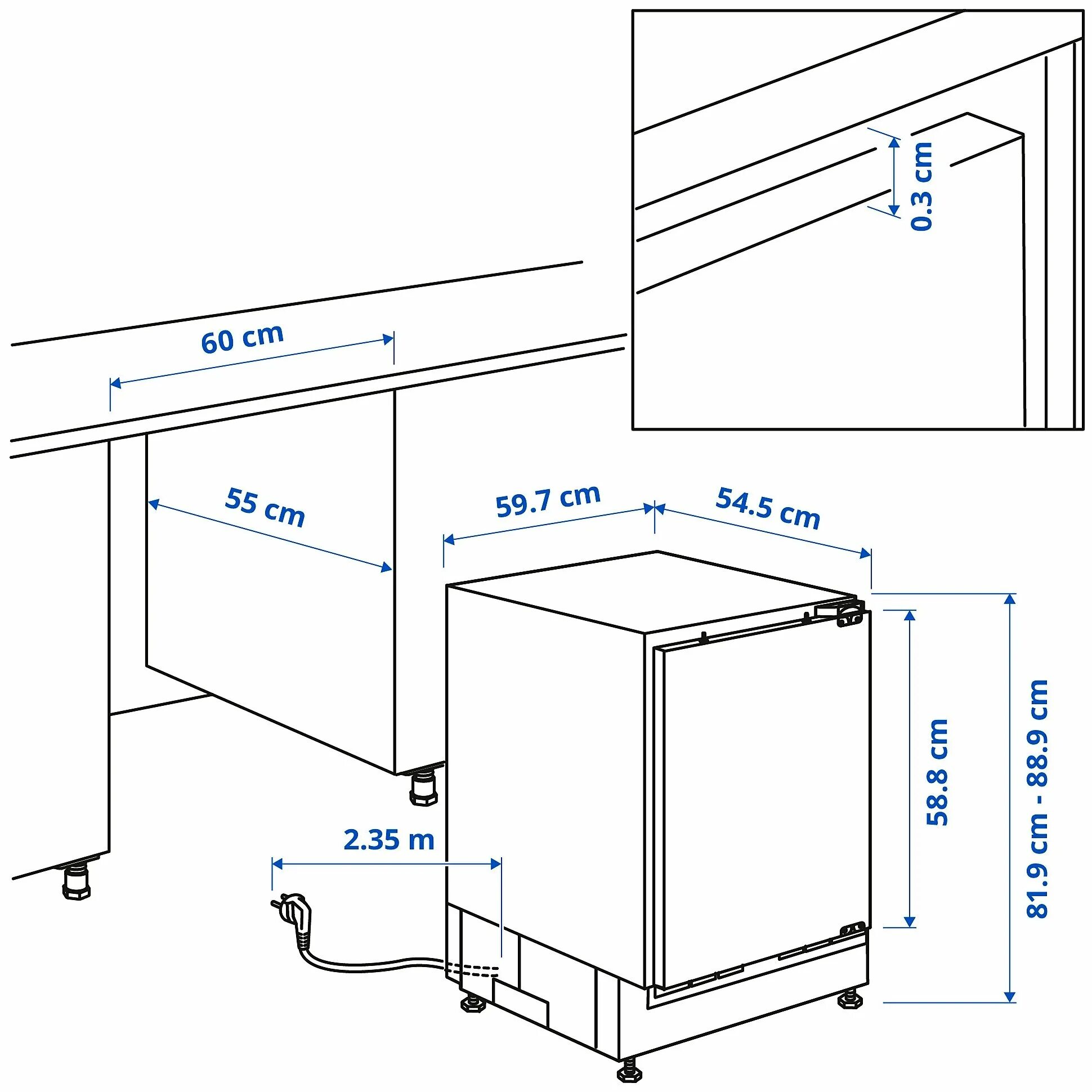 0.3 cm

60 cm

55 cm

59.7 cm

54.5 cm

58.8 cm

81.9 cm - 88.9 cm

2.35 m