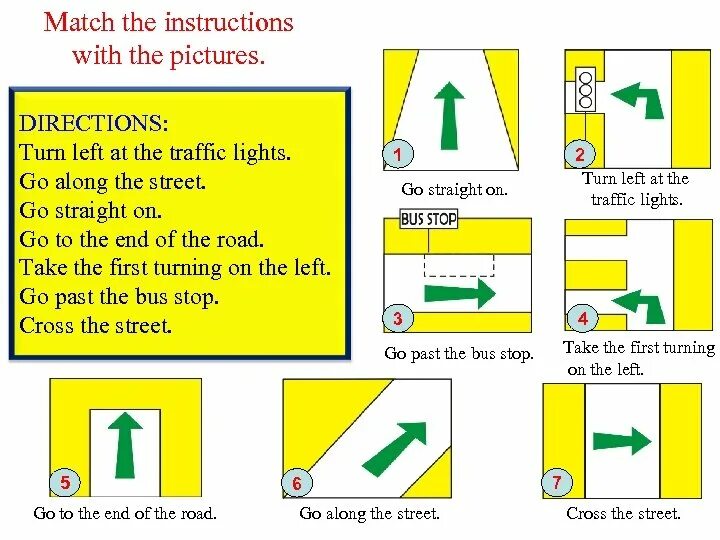 Match the instructions with the pictures.

DIRECTIONS:
Turn left at the traffic lights.
Go along the street.
Go straight on.
Go to the end of the road.
Take the first turning on the left.
Go past the bus stop.
Cross the street.

1
Go straight on.

2
Turn left at the traffic lights.

BUS STOP
3
Go past the bus stop.

4
Take the first turning on the left.

5
Go to the end of the road.

6
Go along the street.

7
Cross the street.