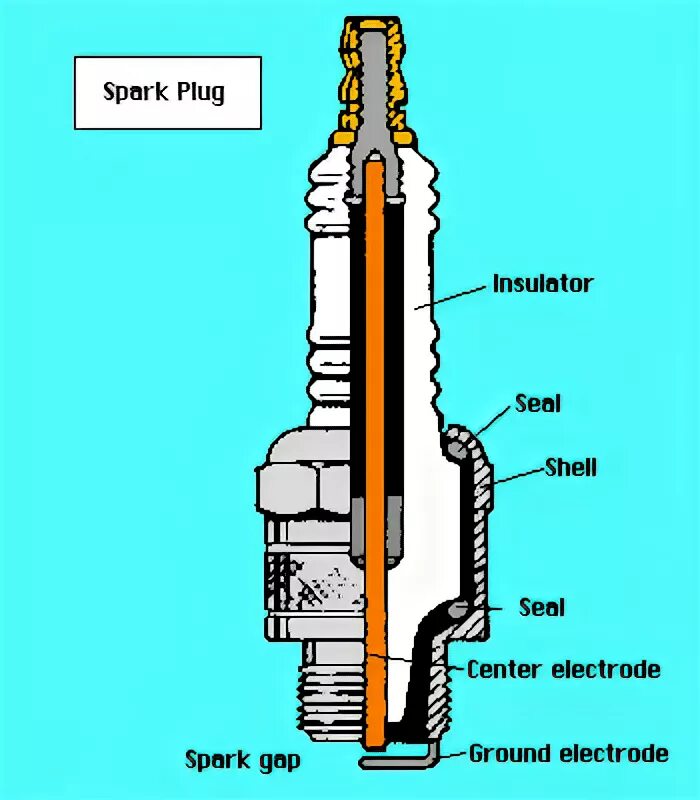 Spark Plug

Insulator

Seal

Shell

Seal

Center electrode

Spark gap

Ground electrode