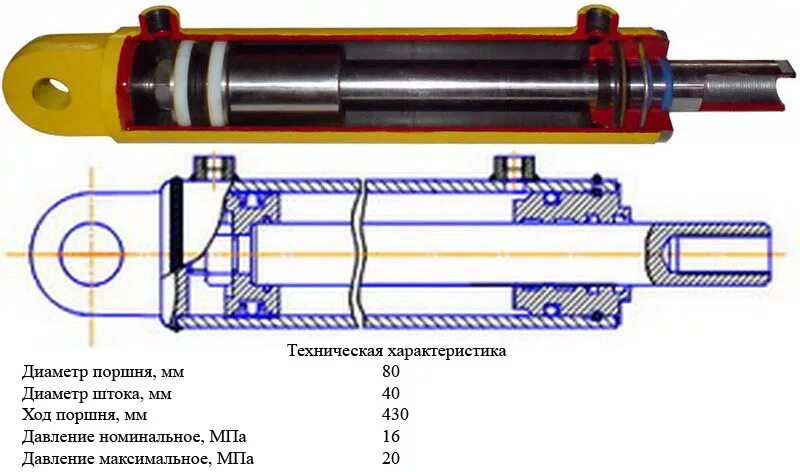 Техническая характеристика

| | |
|---|---|
| Диаметр поршня, мм | 80 |
| Диаметр штока, мм | 40 |
| Ход поршня, мм | 430 |
| Давление номинальное, МПа | 16 |
| Давление максимальное, МПа | 20 |