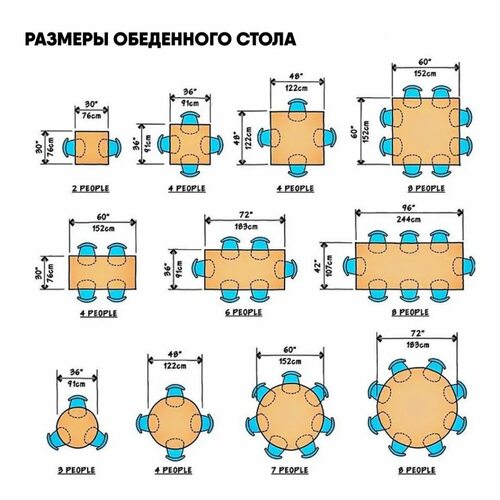 РАЗМЕРЫ ОБЕДЕННОГО СТОЛА

30"
76cm
30"
76cm
2 PEOPLE

36"
91cm
36"
91cm
4 PEOPLE

48"
122cm
48"
122cm
4 PEOPLE

60"
152cm
60"
152cm
8 PEOPLE

60"
152cm
30"
76cm
4 PEOPLE

72"
183cm
36"
91cm
6 PEOPLE

96"
244cm
42"
107cm
8 PEOPLE

36"
91cm
3 PEOPLE

48"
122cm
4 PEOPLE

60"
152cm
7 PEOPLE

72"
183cm
8 PEOPLE