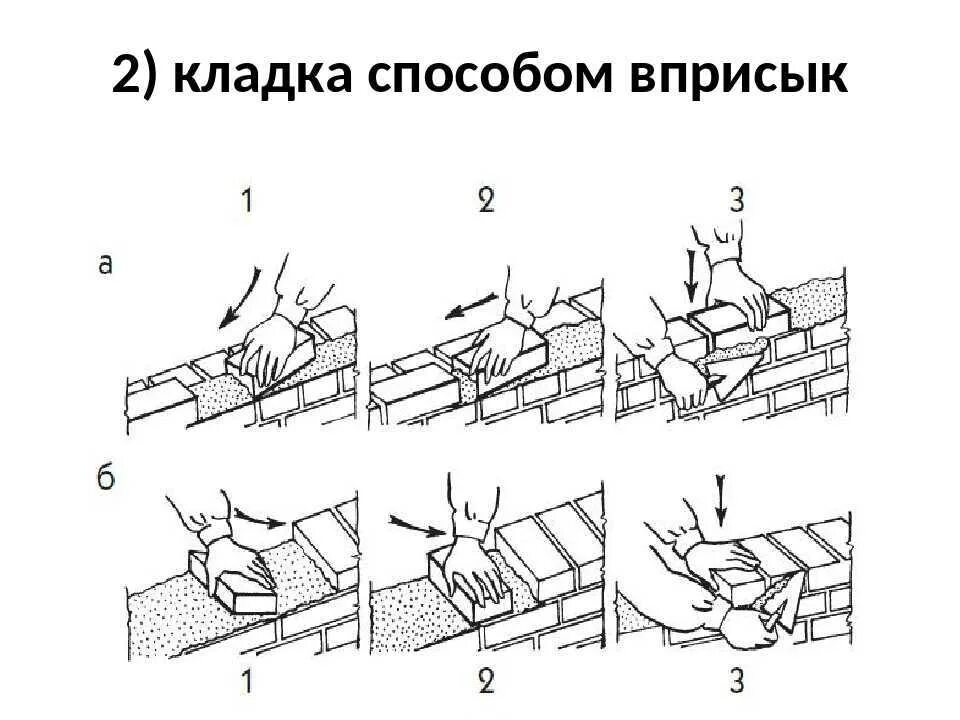 2) кладка способом вприсык

1 2 3

а

б

1 2 3