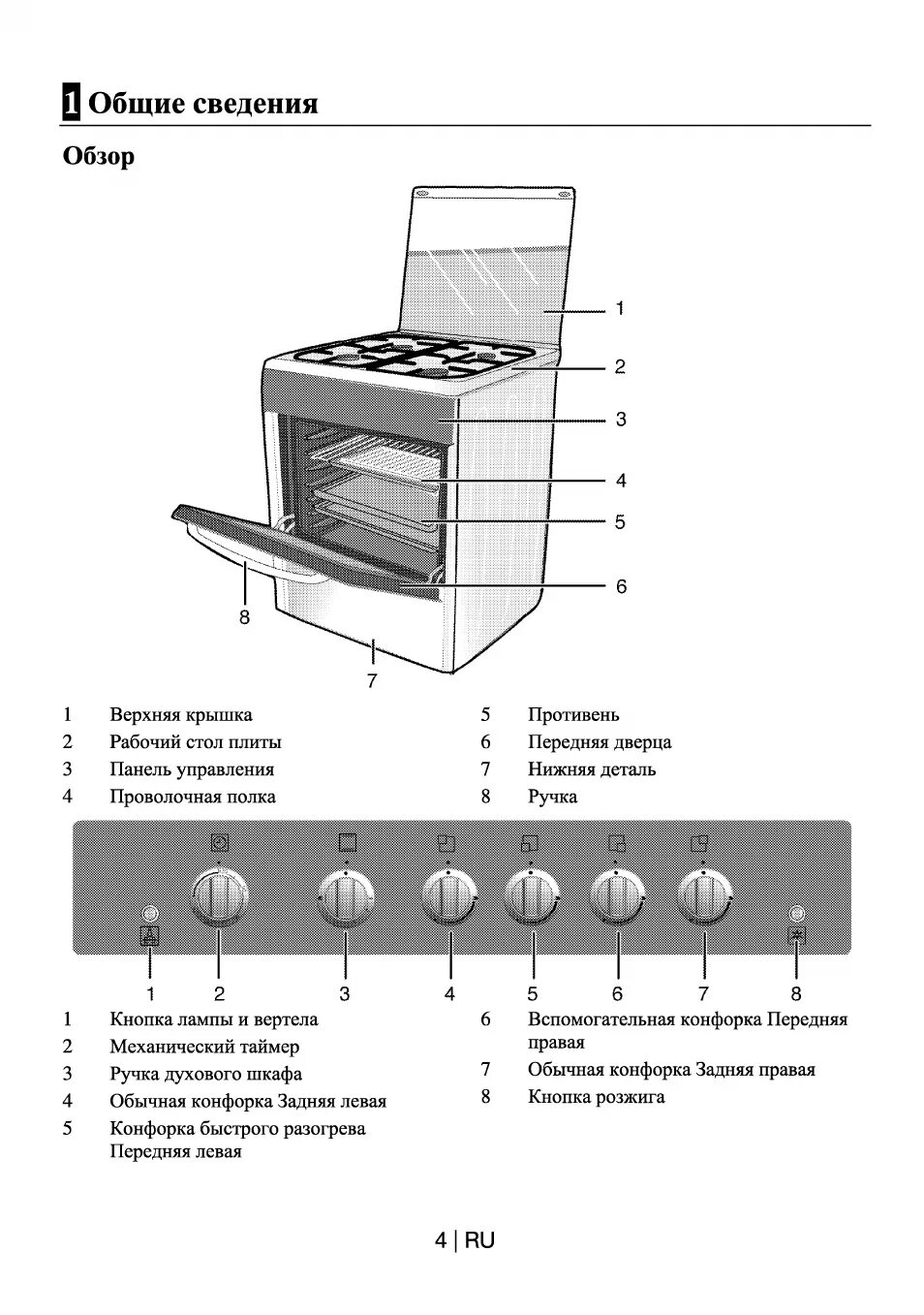 1 Общие сведения

Обзор

1
2
3
4
5
6
8
7

1 Верхняя крышка
2 Рабочий стол плиты
3 Панель управления
4 Проволочная полка

5 Противень
6 Передняя дверца
7 Нижняя деталь
8 Ручка

1 2 3 4 5 6 7 8

1 Кнопка лампы и вертела
2 Механический таймер
3 Ручка духового шкафа
4 Обычная конфорка Задняя левая
5 Конфорка быстрого разогрева Передняя левая

6 Вспомогательная конфорка Передняя правая
7 Обычная конфорка Задняя правая
8 Кнопка розжига

4 | RU