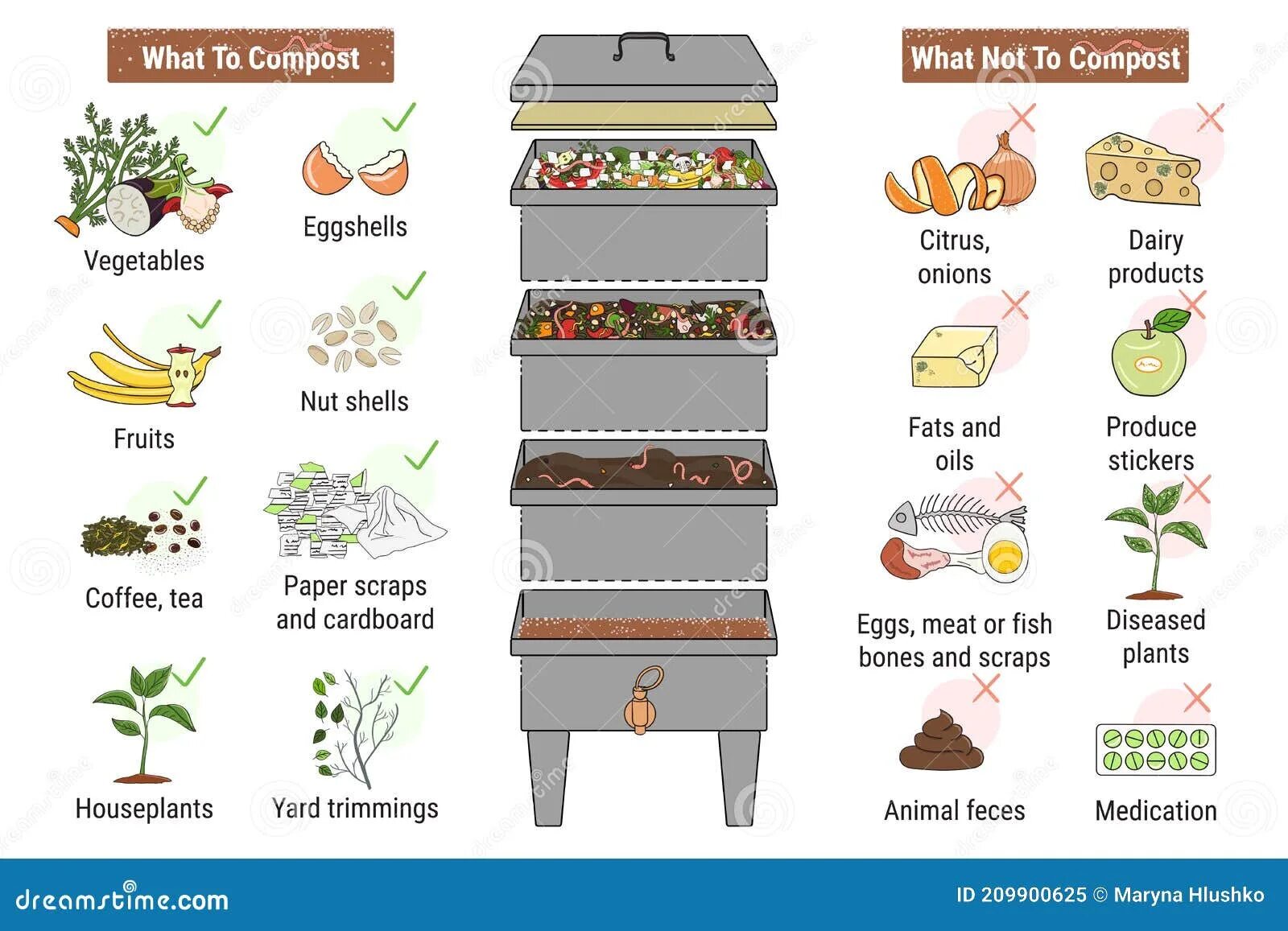 What To Compost

Vegetables

Eggshells

Fruits

Nut shells

Coffee, tea

Paper scraps and cardboard

Houseplants

Yard trimmings

What Not To Compost

Citrus, onions

Dairy products

Fats and oils

Produce stickers

Eggs, meat or fish bones and scraps

Diseased plants

Animal feces

Medication

dreamstime.com

ID 209900625 © Maryna Hlushko