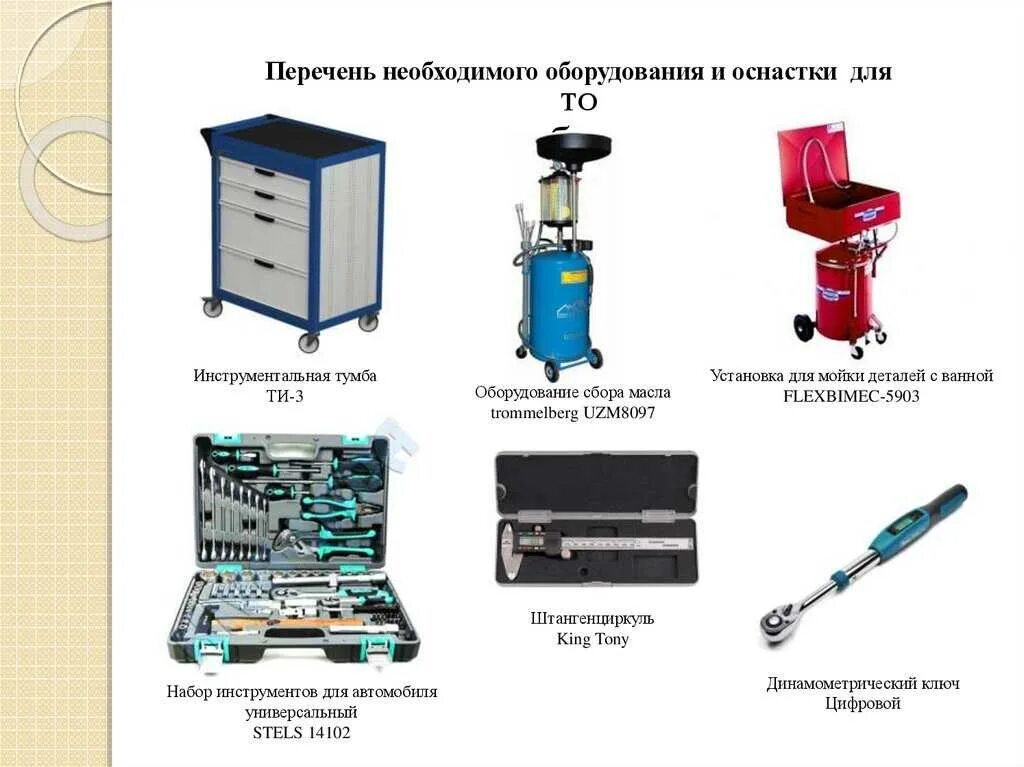 Перечень необходимого оборудования и оснастки для ТО

Инструментальная тумба ТИ-3

Оборудование сбора масла trommelberg UZM8097

Установка для мойки деталей с ванной FLEXBIMEC-5903

Набор инструментов для автомобиля универсальный STELS 14102

Штангенциркуль King Tony

Динамометрический ключ Цифровой