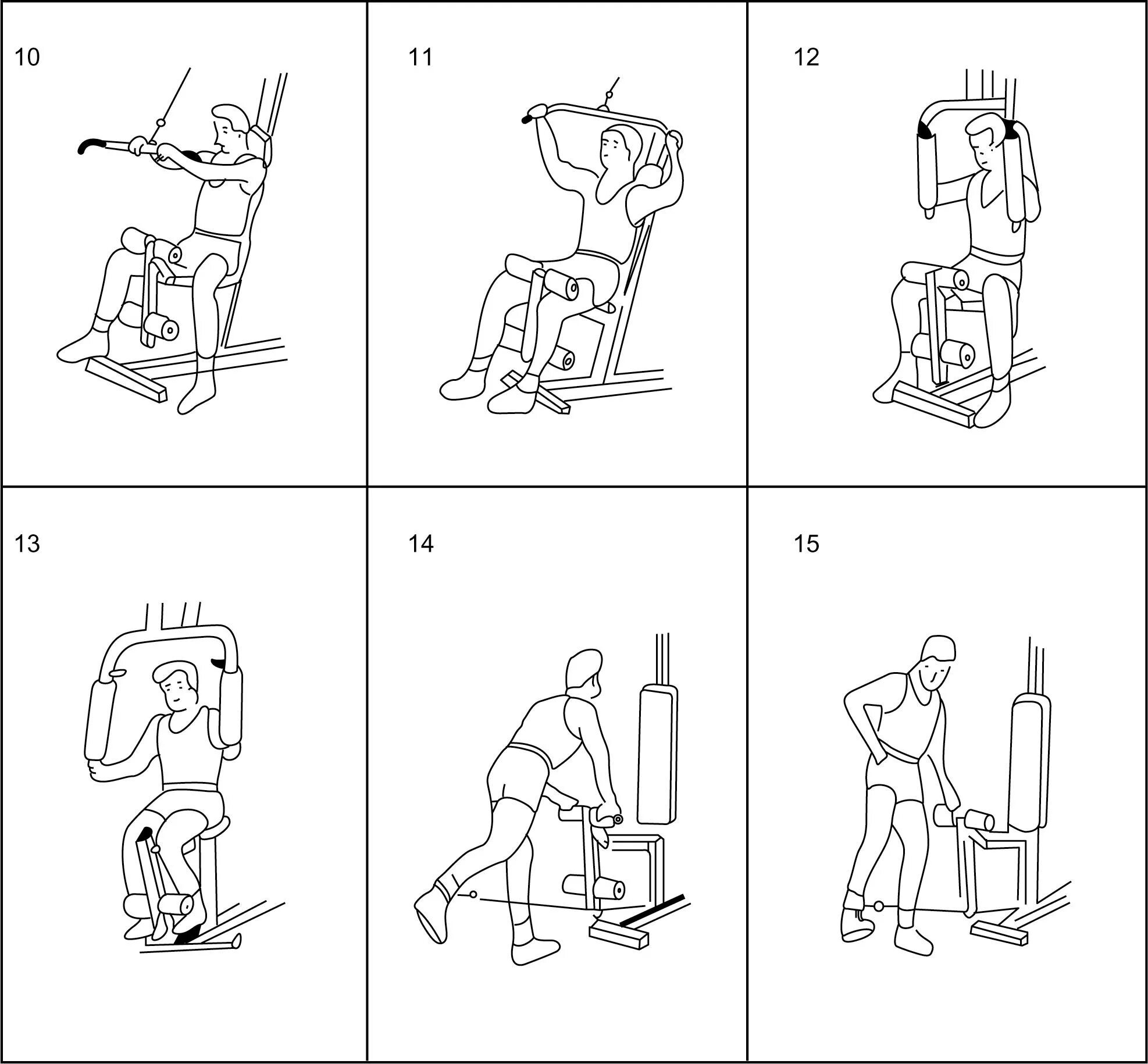 10

11

12

13

14

15