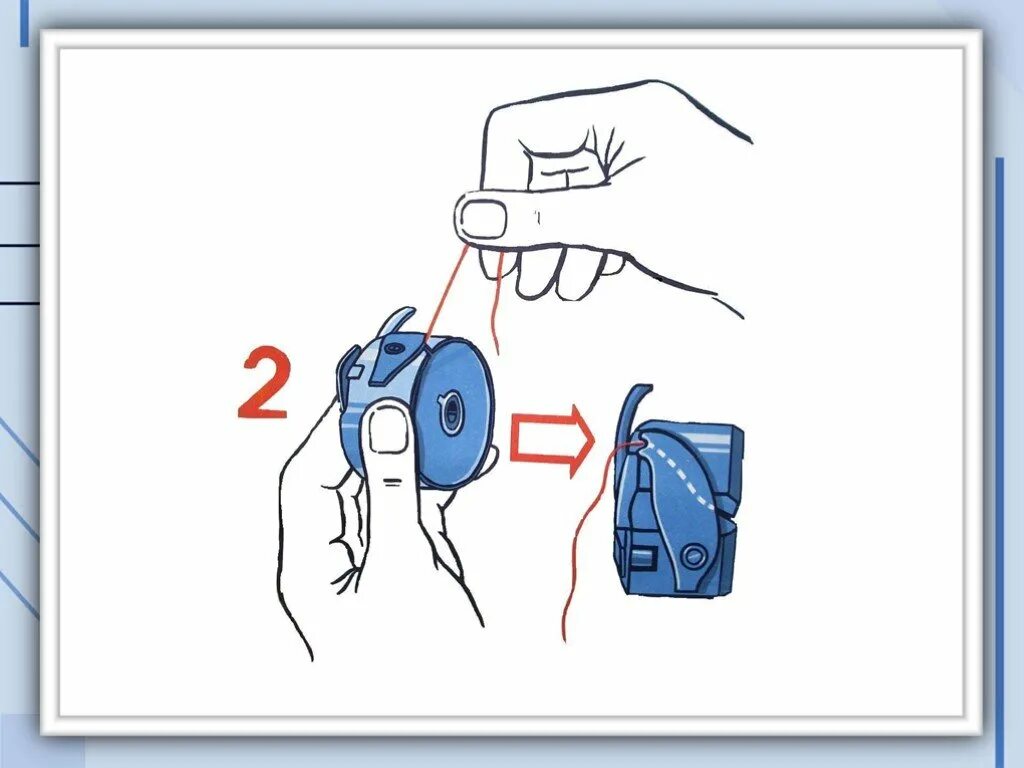 2