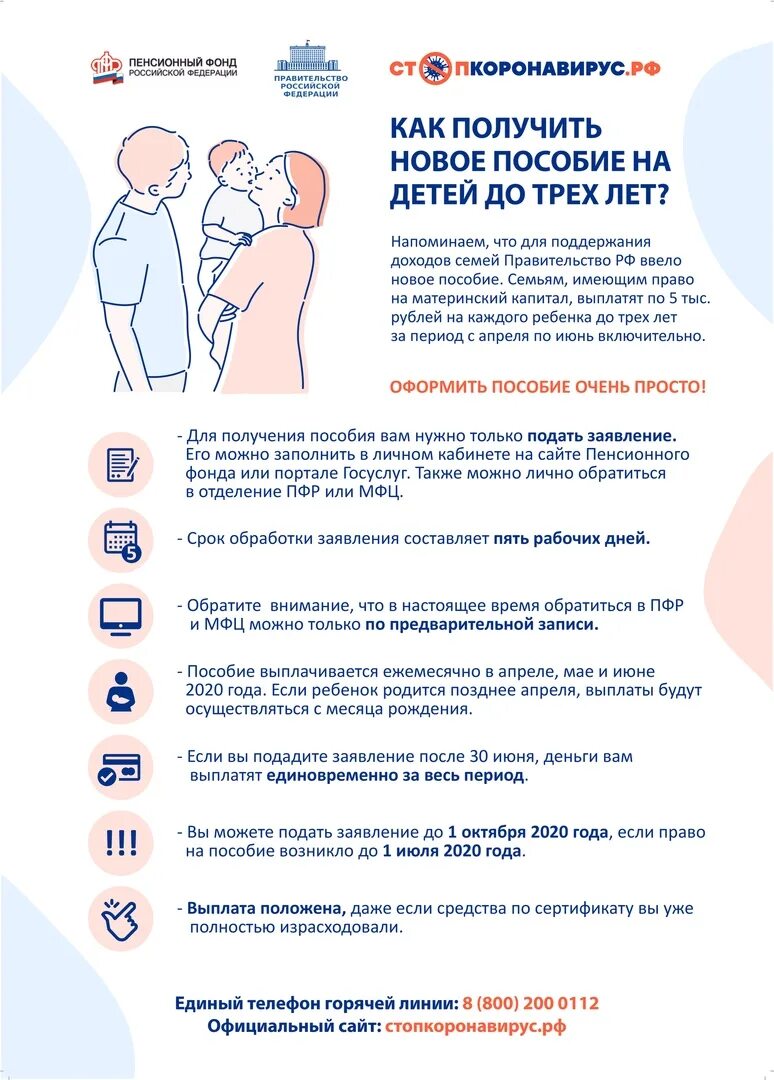 ПЕНСИОННЫЙ ФОНД РОССИЙСКОЙ ФЕДЕРАЦИИ

ПРАВИТЕЛЬСТВО РОССИЙСКОЙ ФЕДЕРАЦИИ

СТОПКОРОНАВИРУС.РФ

КАК ПОЛУЧИТЬ НОВОЕ ПОСОБИЕ НА ДЕТЕЙ ДО ТРЕХ ЛЕТ?

Напоминаем, что для поддержания доходов семей Правительство РФ ввело новое пособие. Семьям, имеющим право на материнский капитал, выплатят по 5 тыс. рублей на каждого ребенка до трех лет за период с апреля по июнь включительно.

ОФОРМИТЬ ПОСОБИЕ ОЧЕНЬ ПРОСТО!

- Для получения пособия вам нужно только подать заявление. Его можно заполнить в личном кабинете на сайте Пенсионного фонда или портале Госуслуг. Также можно лично обратиться в отделение ПФР или МФЦ.

5

- Срок обработки заявления составляет пять рабочих дней.

- Обратите внимание, что в настоящее время обратиться в ПФР и МФЦ можно только по предварительной записи.

- Пособие выплачивается ежемесячно в апреле, мае и июне 2020 года. Если ребенок родится позднее апреля, выплаты будут осуществляться с месяца рождения.

- Если вы подадите заявление после 30 июня, деньги вам выплатят единовременно за весь период.

!!!

- Вы можете подать заявление до 1 октября 2020 года, если право на пособие возникло до 1 июля 2020 года.

- Выплата положена, даже если средства по сертификату вы уже полностью израсходовали.

Единый телефон горячей линии: 8 (800) 200 0112
Официальный сайт: стопкоронавирус.рф