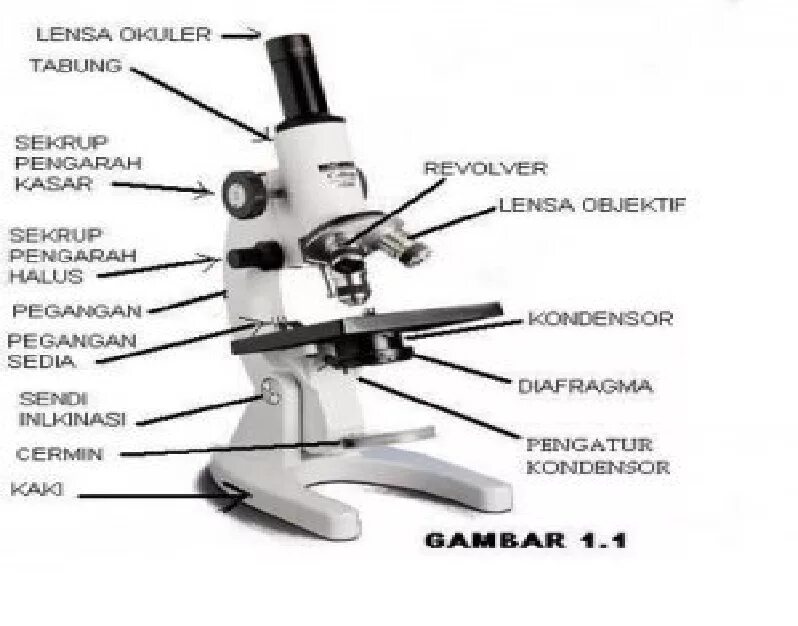 LENSA OKULER

TABUNG

SEKRUP PENGARAH KASAR

SEKRUP PENGARAH HALUS

PEGANGAN

PEGANGAN SEDIA

SENDI INLKINASI

CERMIN

KAKI

REVOLVER

LENSA OBJEKTIF

KONDENSOR

DIAFRAGMA

PENGATUR KONDENSOR

GAMBAR 1.1