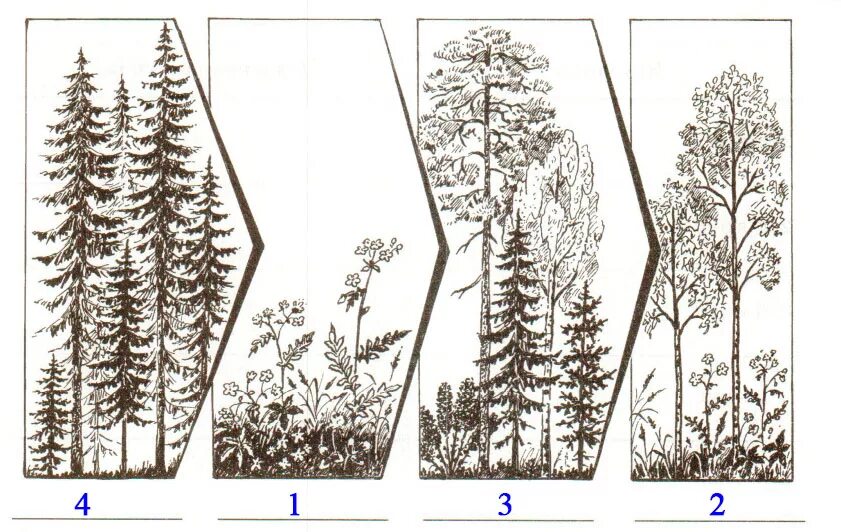 4

1

3

2