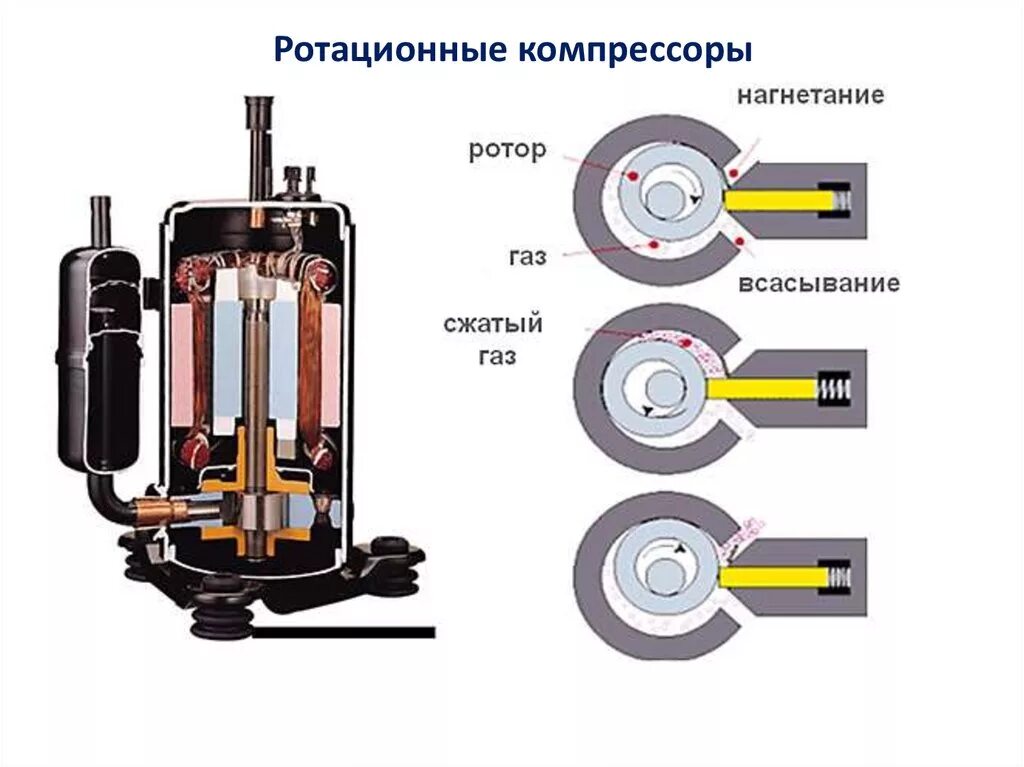 Ротационные компрессоры

нагнетание

ротор

газ

всасывание

сжатый газ