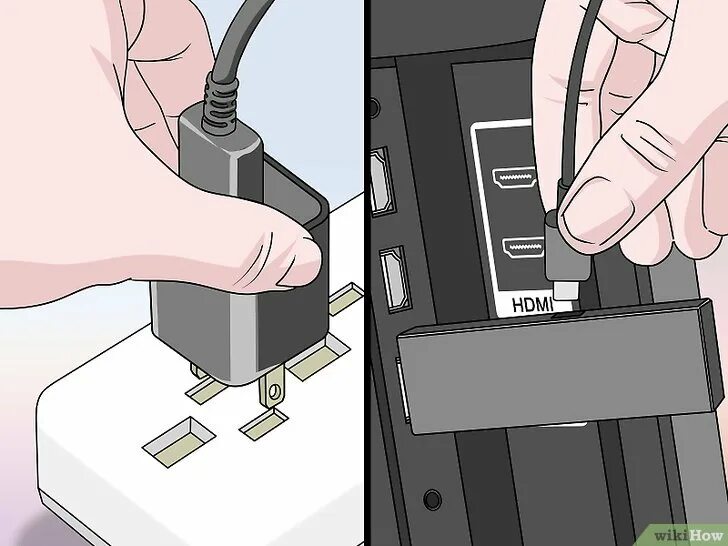 HDMI

wikiHow